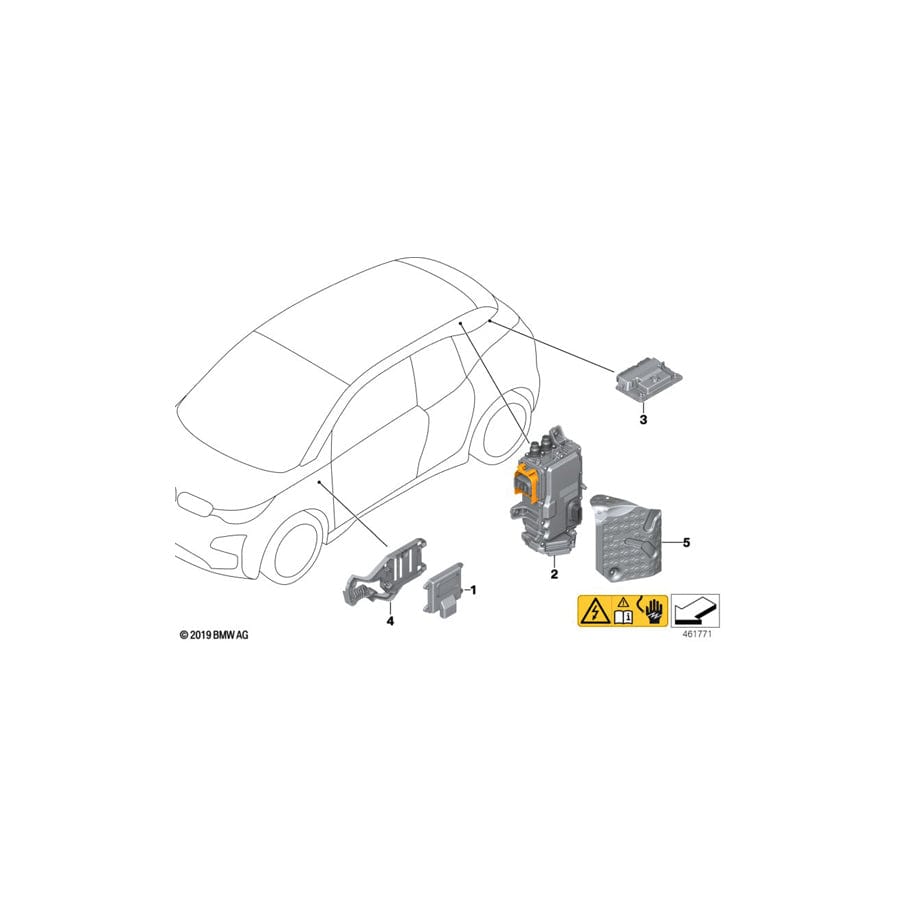 3

5

2

1

4

© 2019 BMW AG

461771