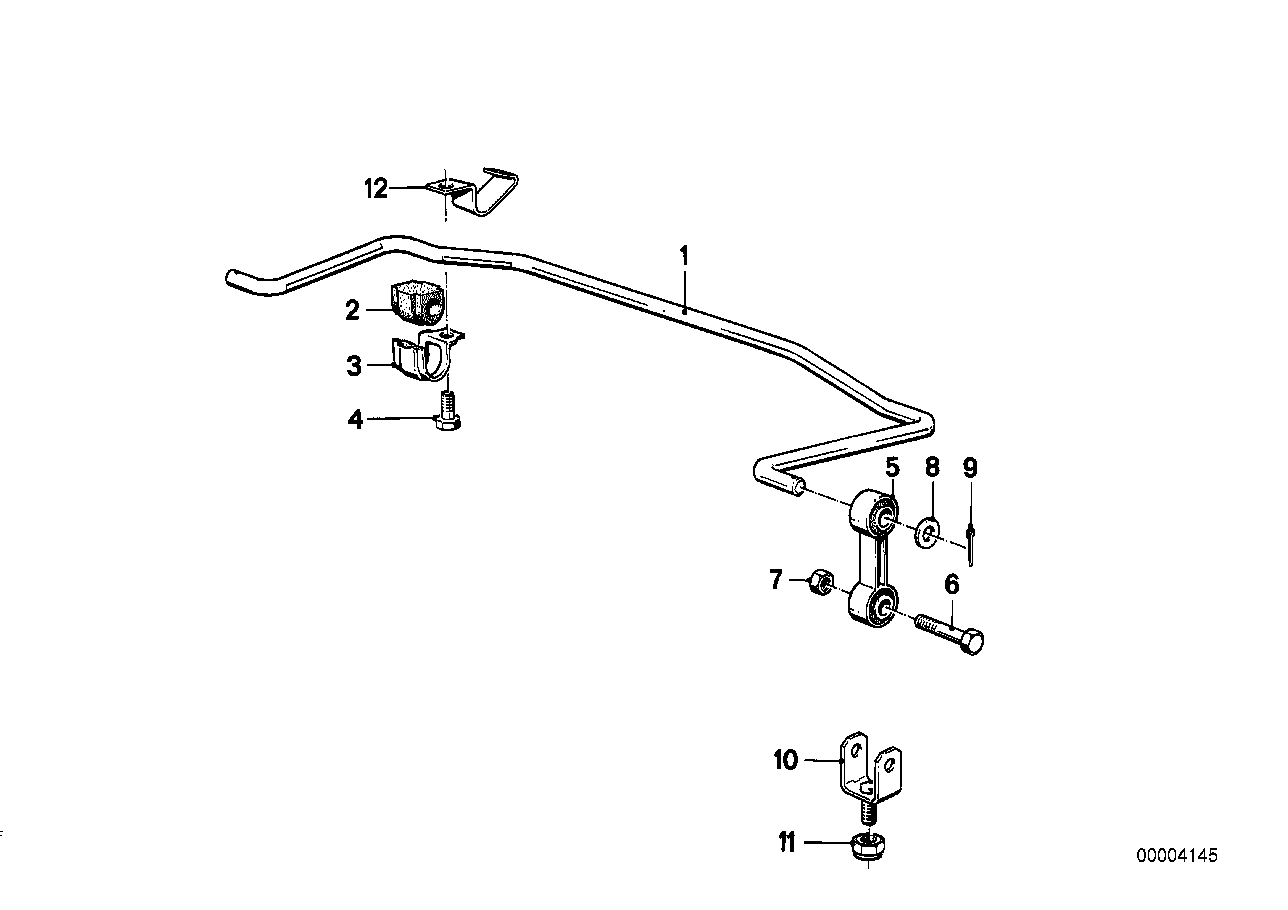 12
1
2
3
4
5
8
9
7
6
10
11
00004145