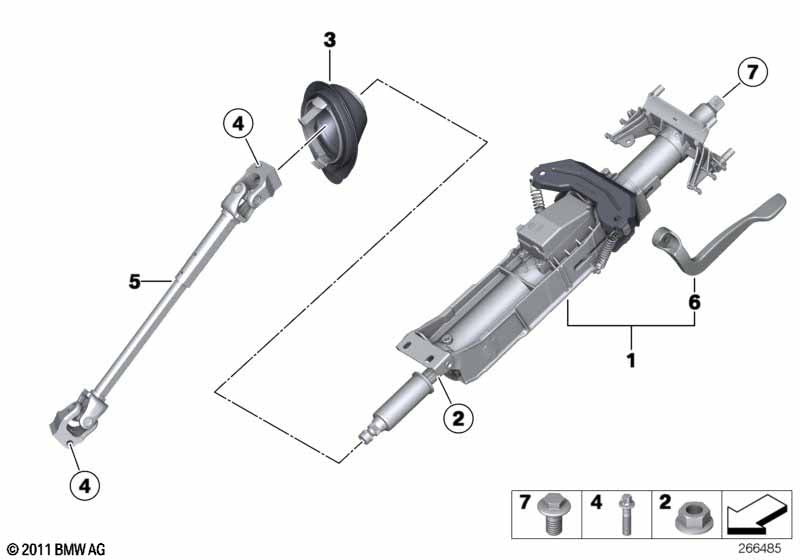 3
7
4
5
6
1
2
4
7
4
2
© 2011 BMW AG
266485