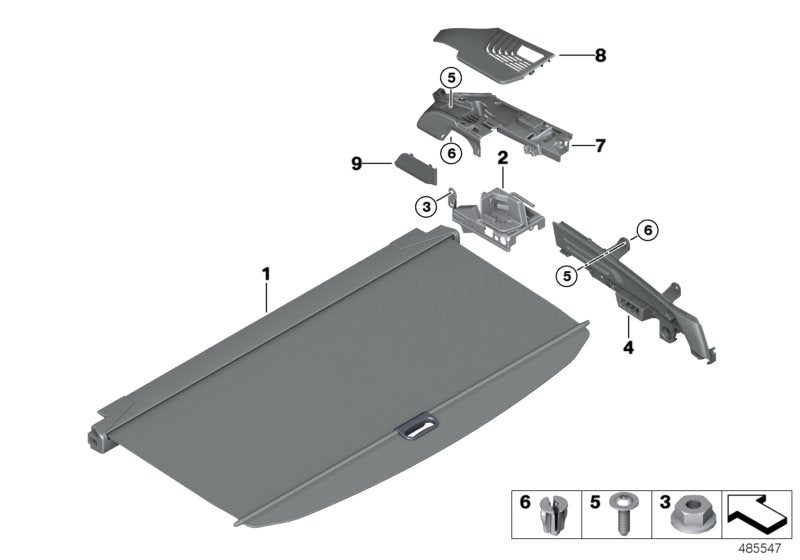 8
5
7
6
9
2
3
6
5
1
4
6
5
3
485547