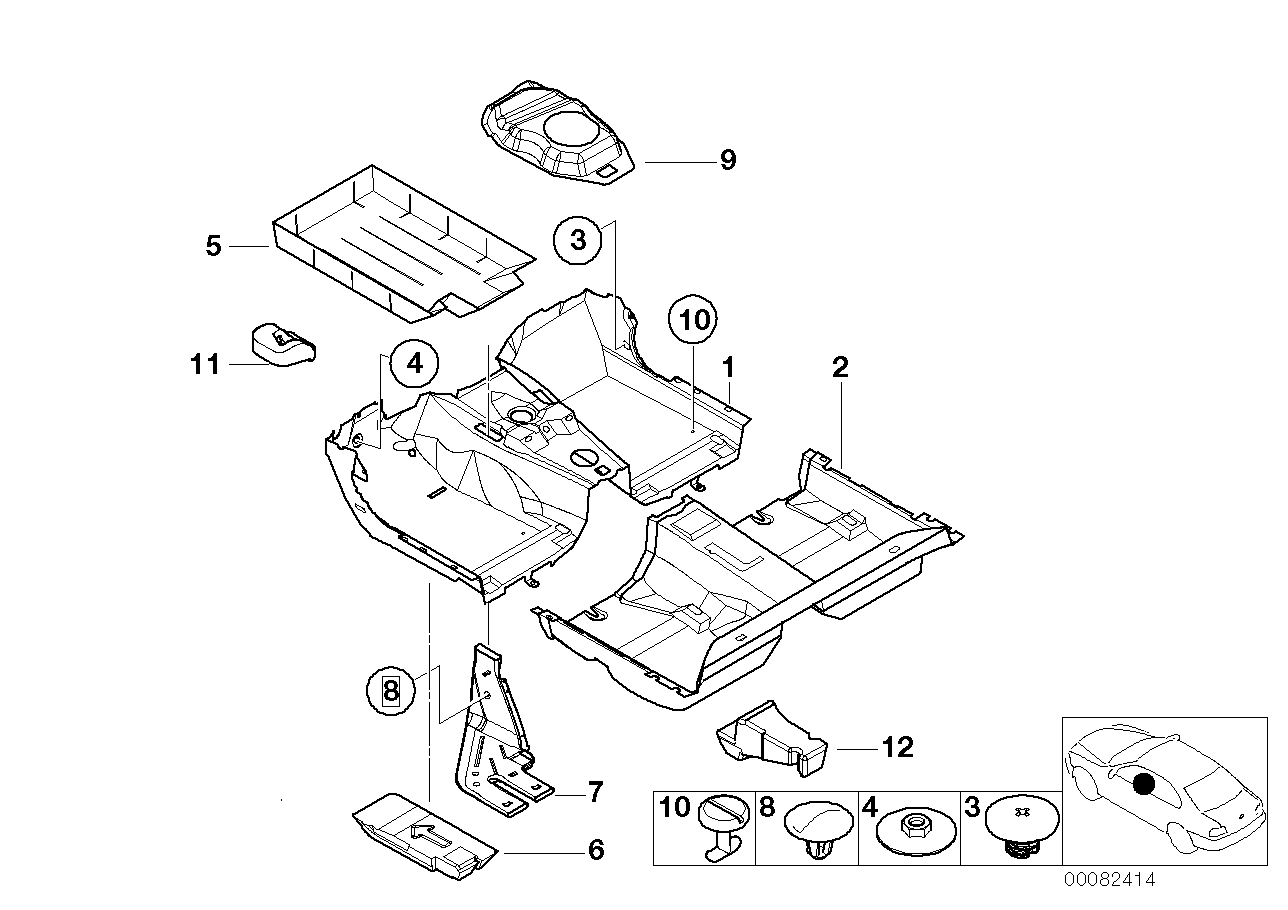 9
5
3
10
11
4
1
2
8
12
7
6
10
8
4
3
00082414