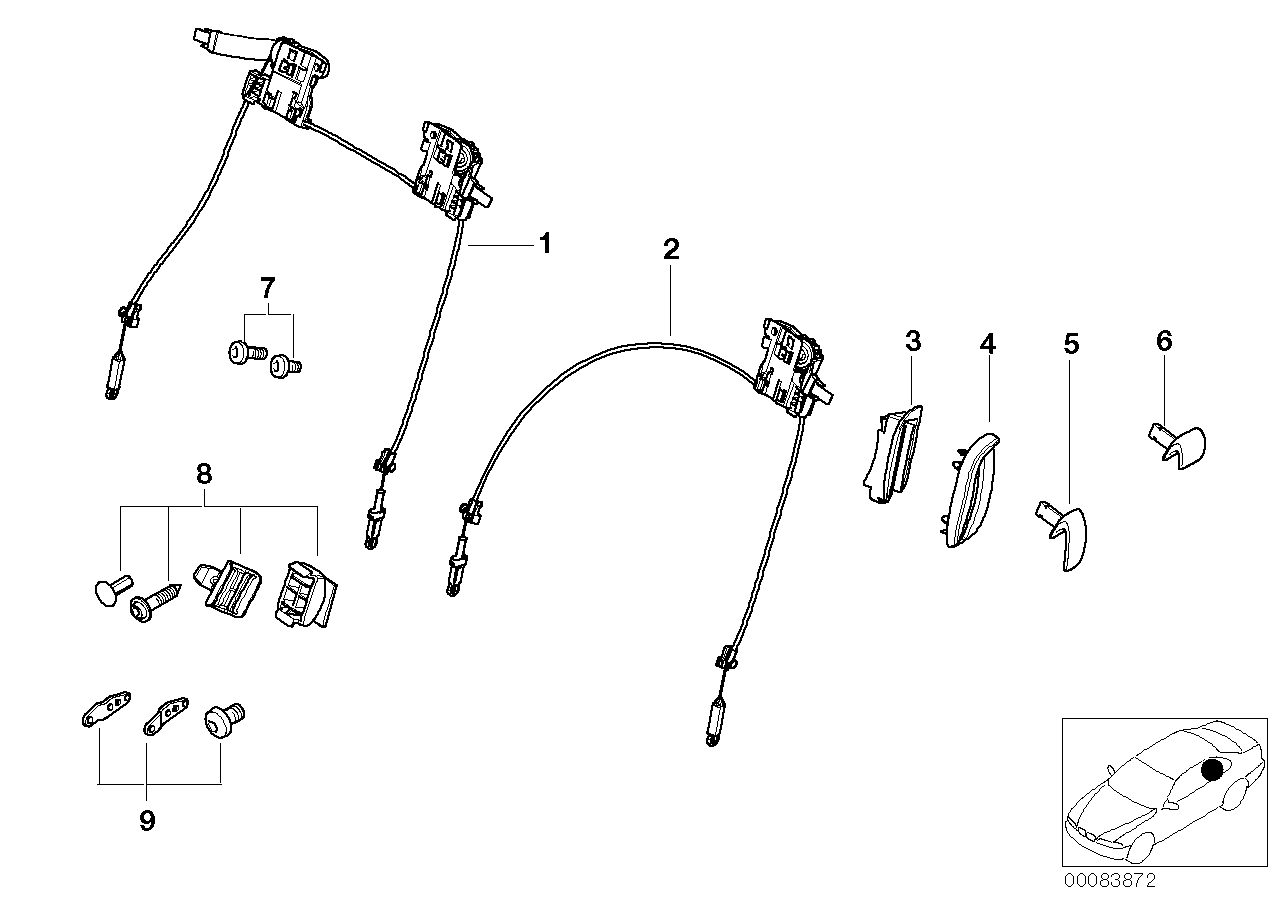 1
2
7
3
4
5
6
8
9
00083872