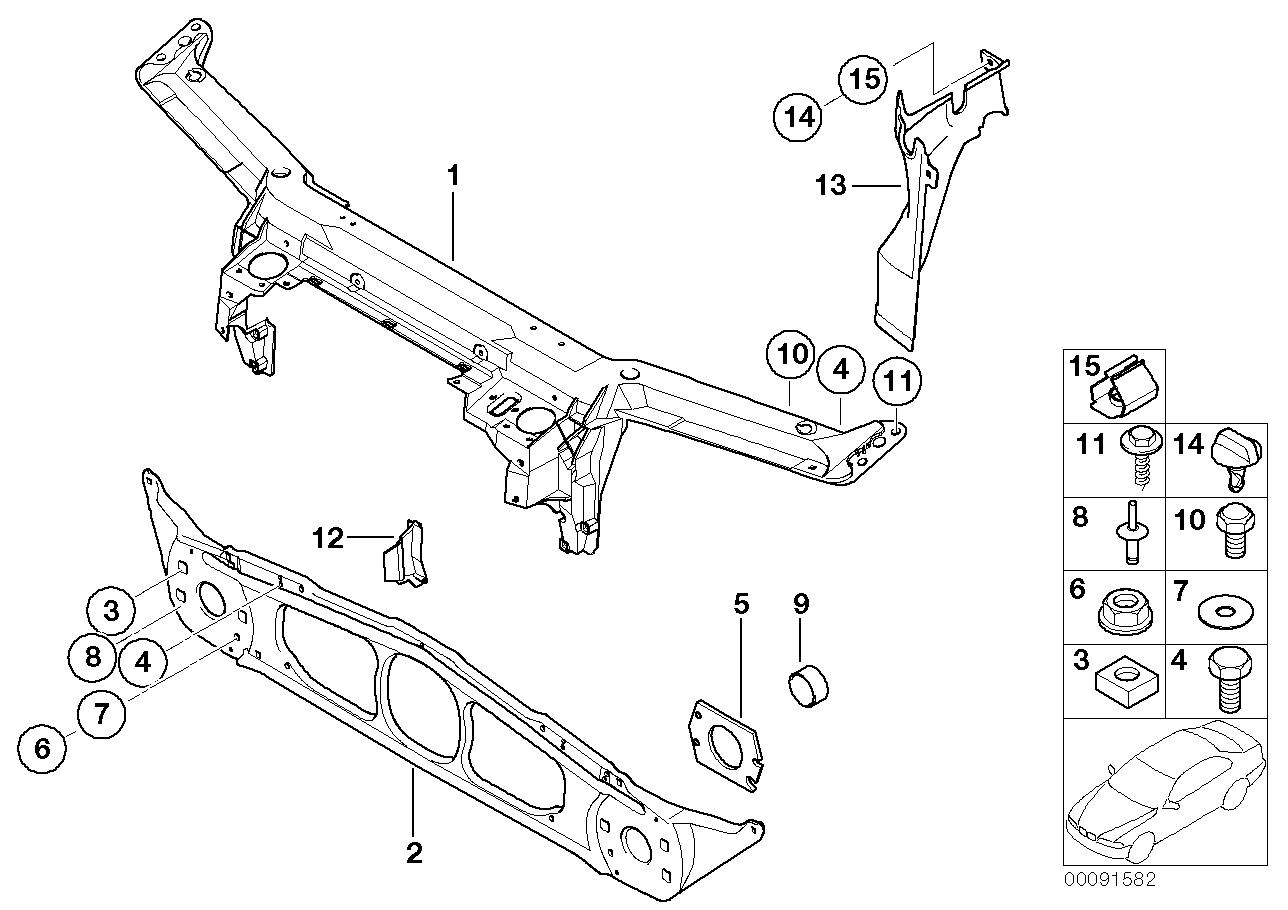 15
14
13
1
10
4
11
12
3
8
4
7
6
5
9
2
15
11
14
8
10
6
7
3
4
00091582