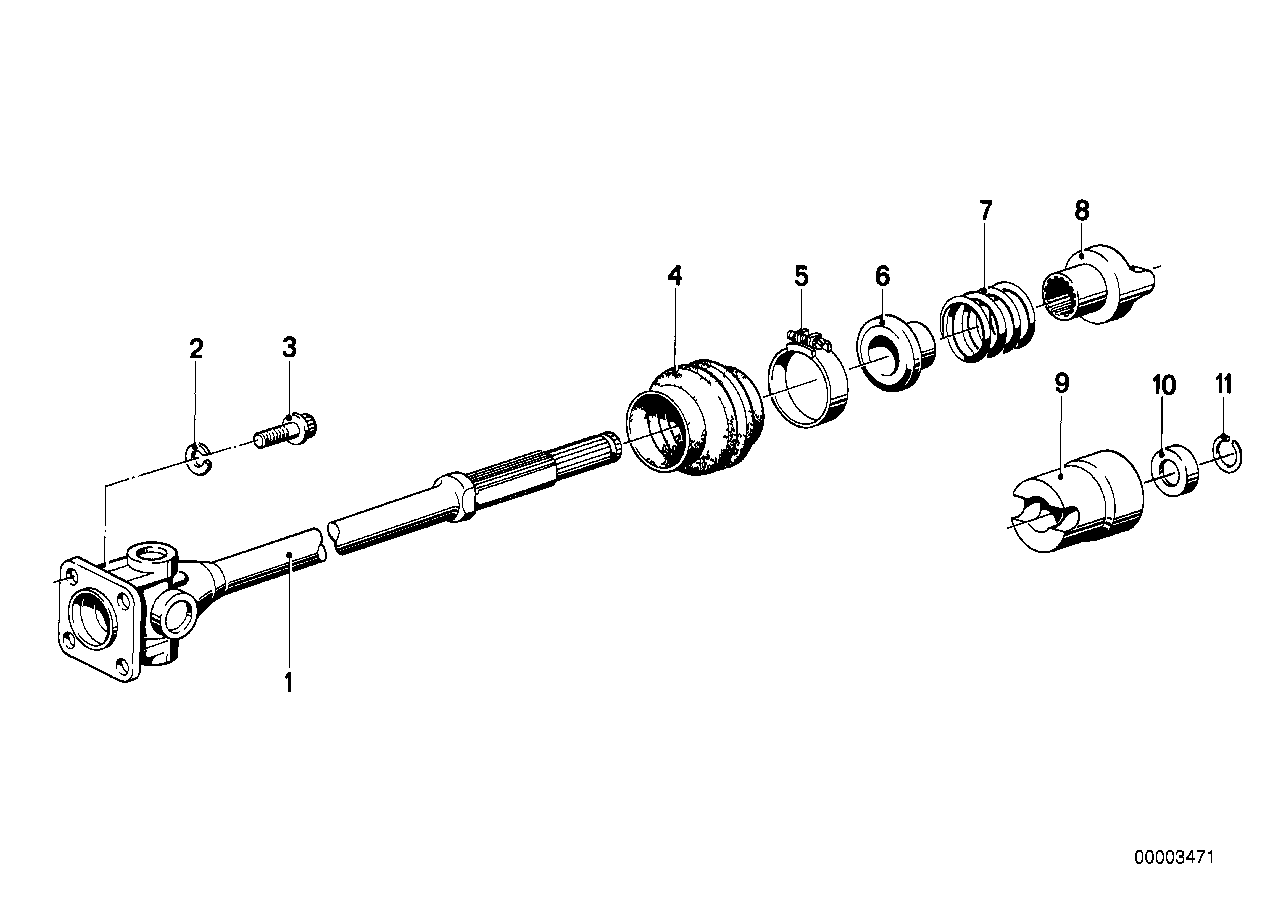 7
8
4
5
6
2
3
9
10
11
1
00003471