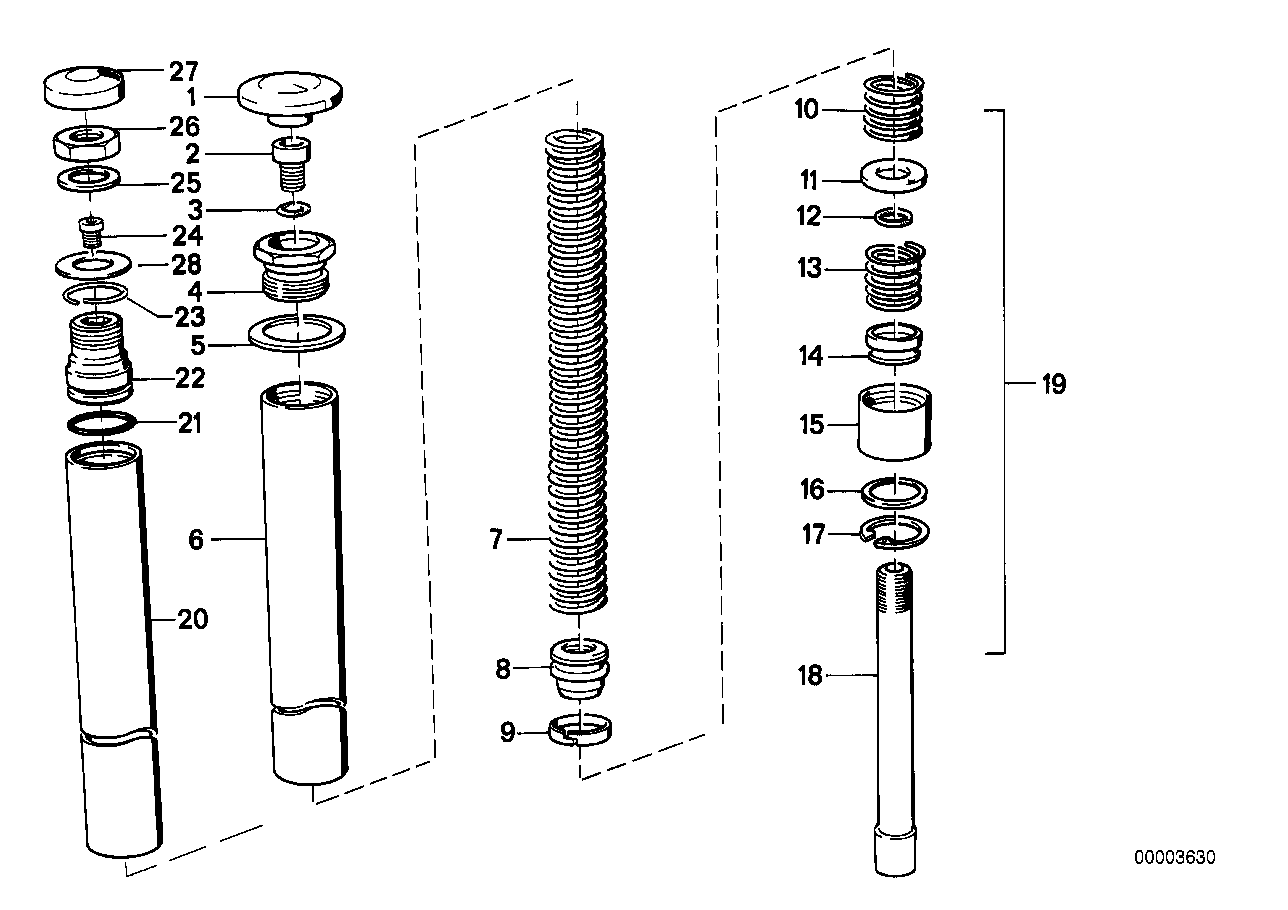 27
1
26
2
25
3
24
28
4
23
5
22
21
6
20
7
8
9
10
11
12
13
14
15
16
17
18
19
00003630