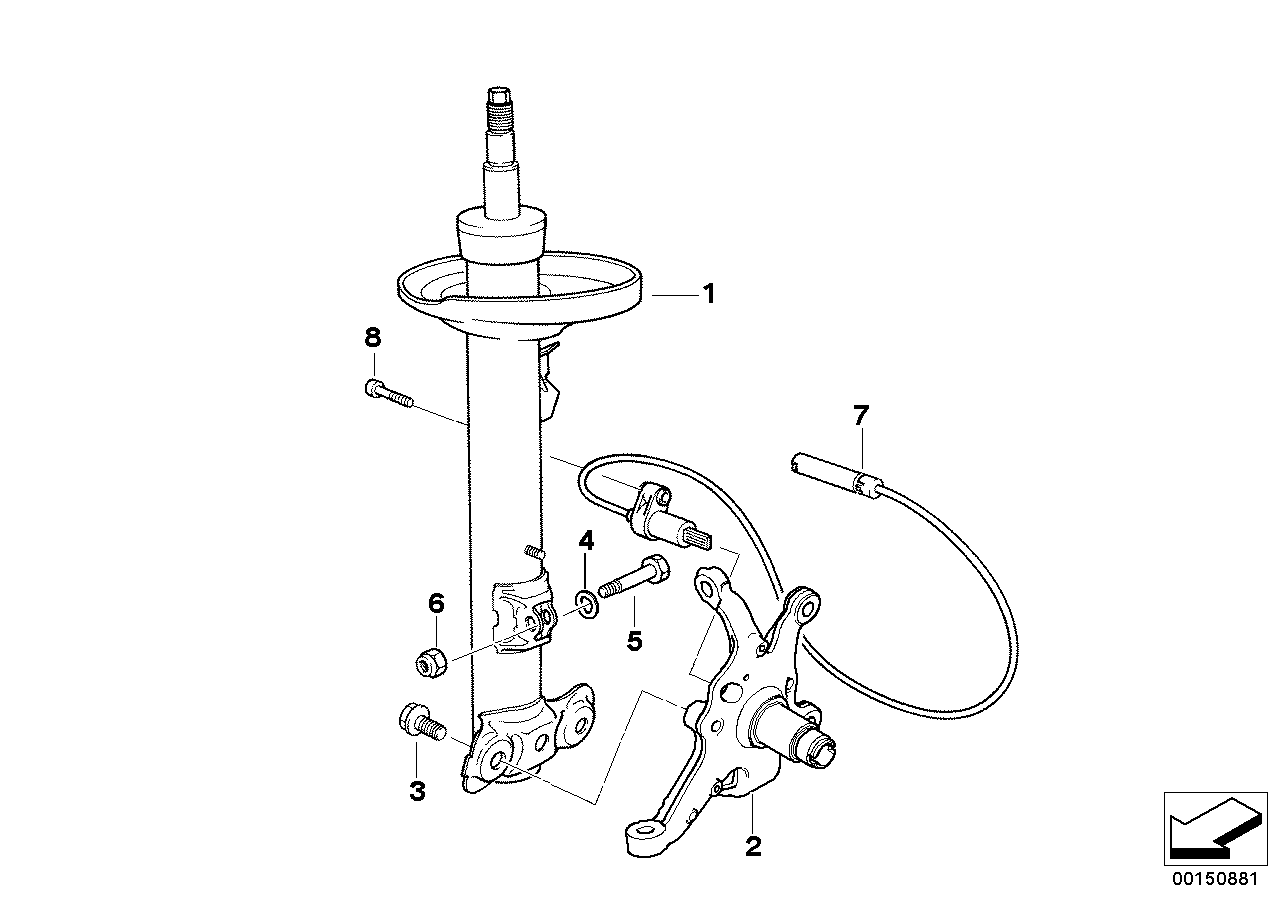 1
8
7
4
6
5
3
2
00150881