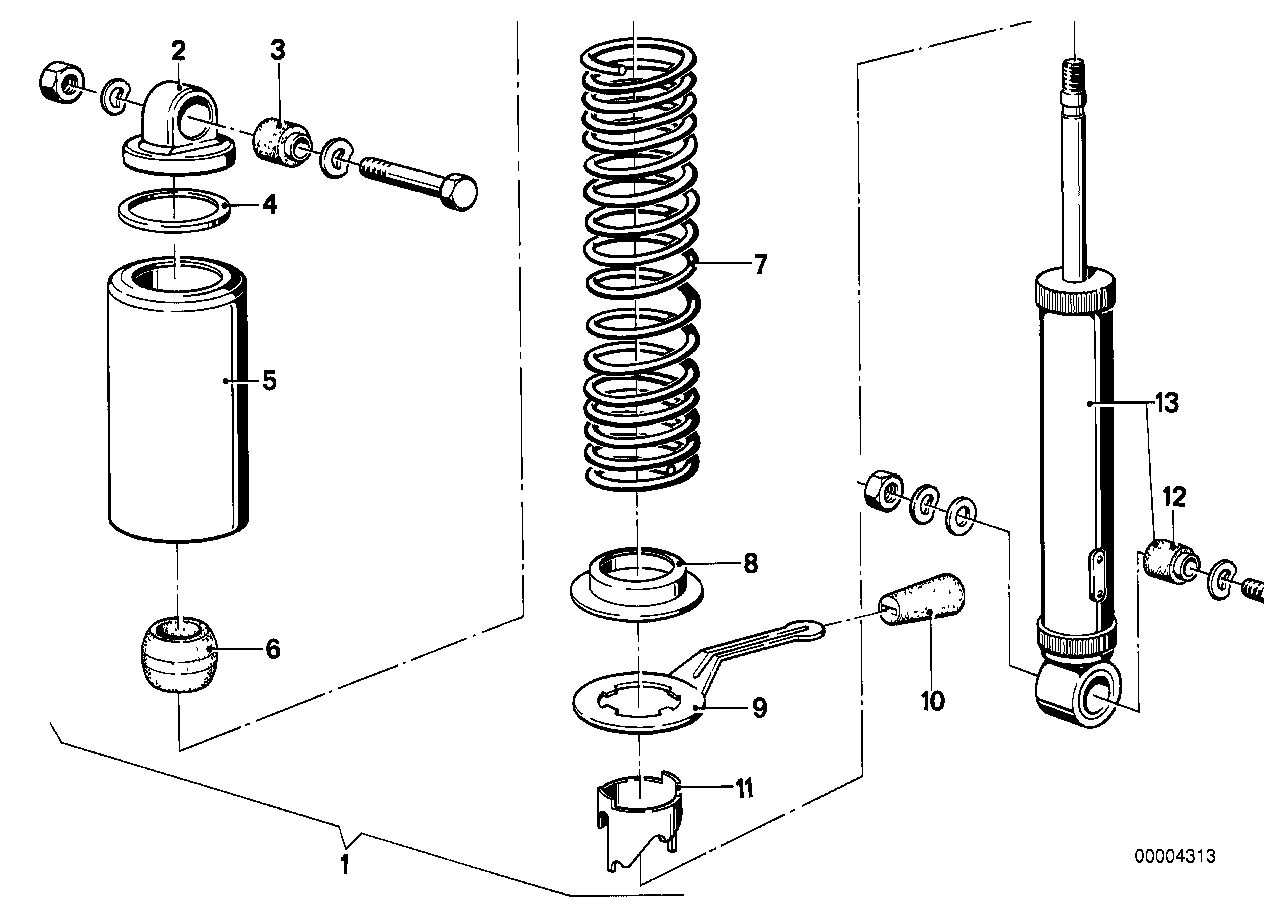 2
3
4
5
6
7
8
9
10
11
13
12
1
00004313