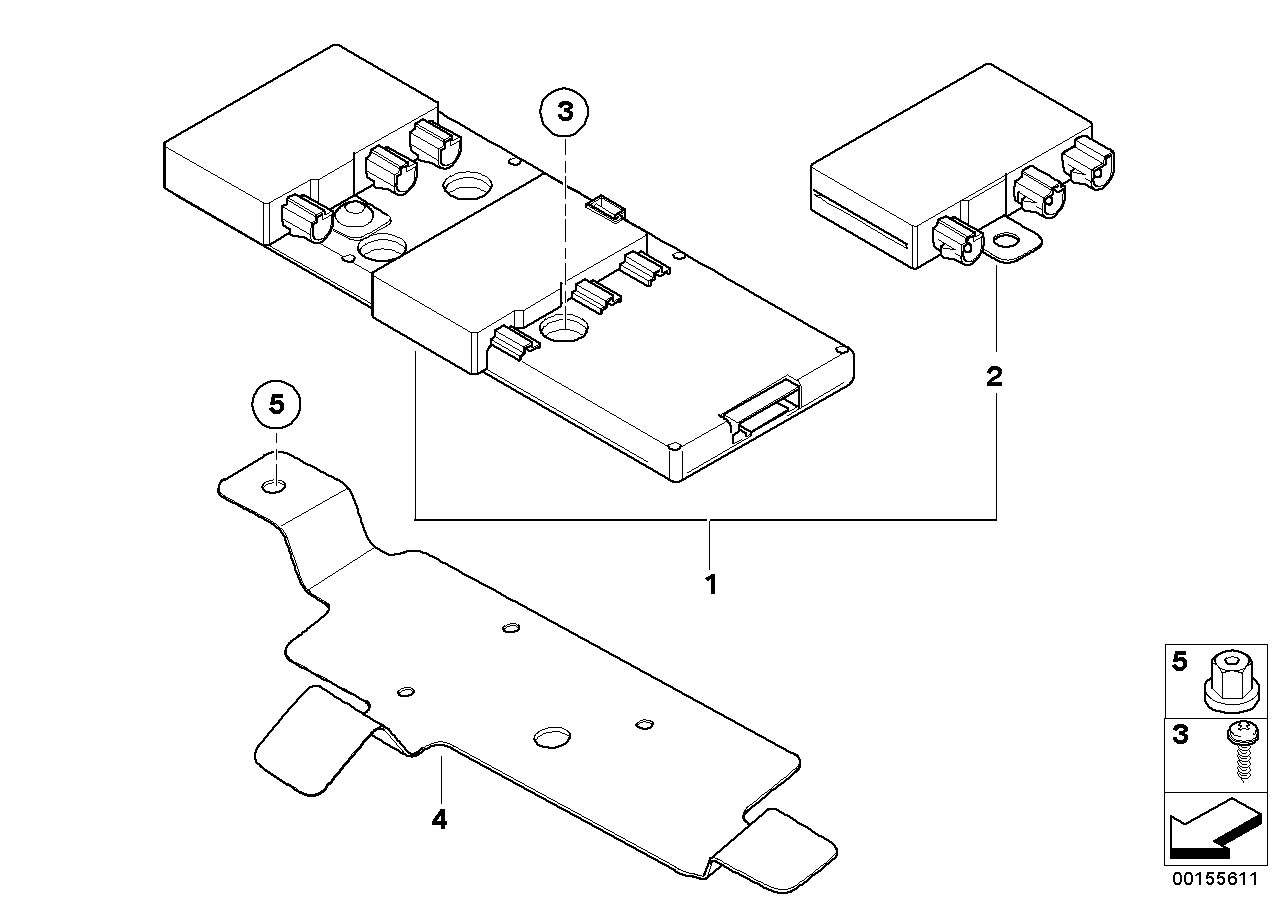 3
5
2
1
4
5
3
00155611