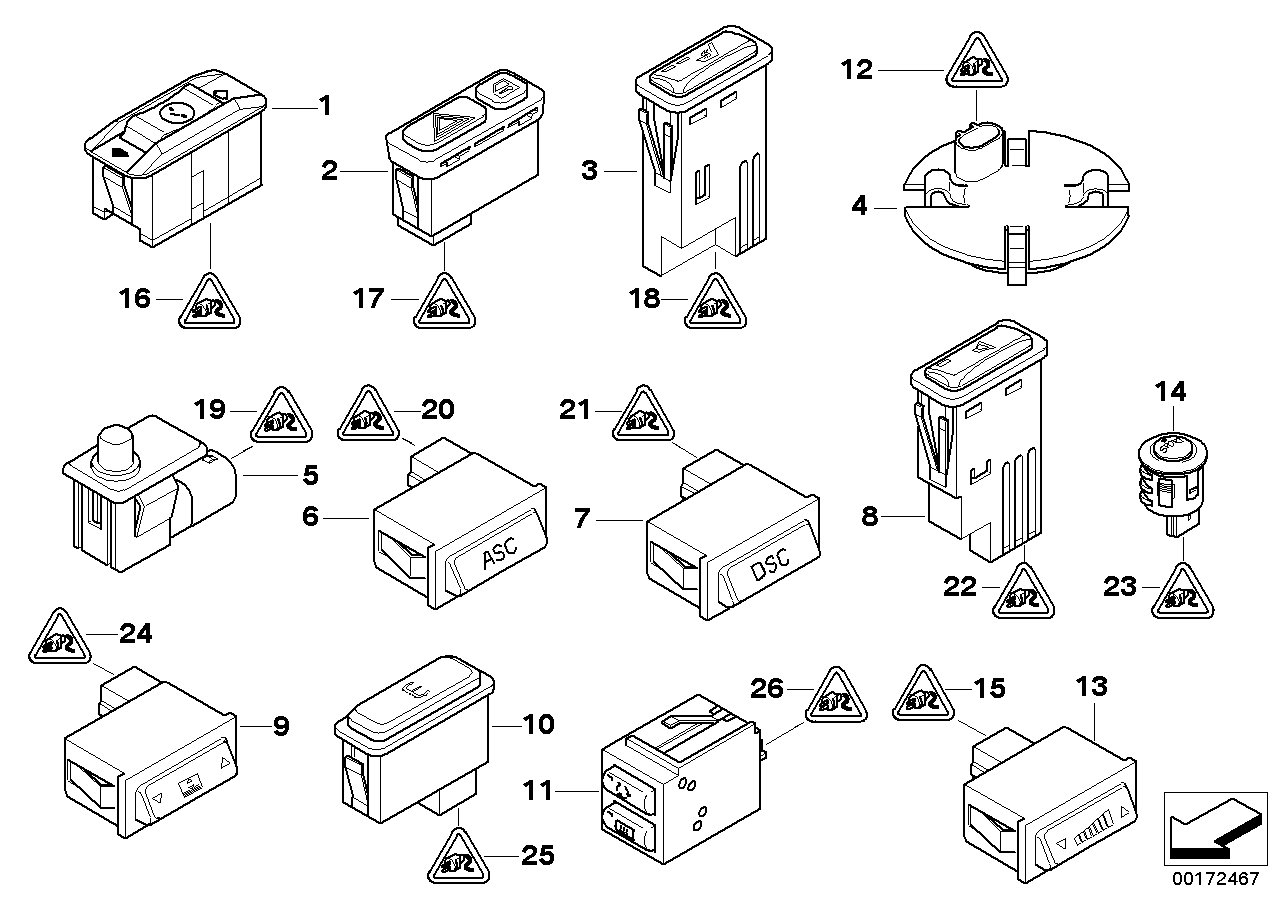 1
2
3
12
4
16
17
18
19
20
21
14
5
6
ASC
7
DSC
8
22
23
24
9
10
26
15
13
11
25
00172467