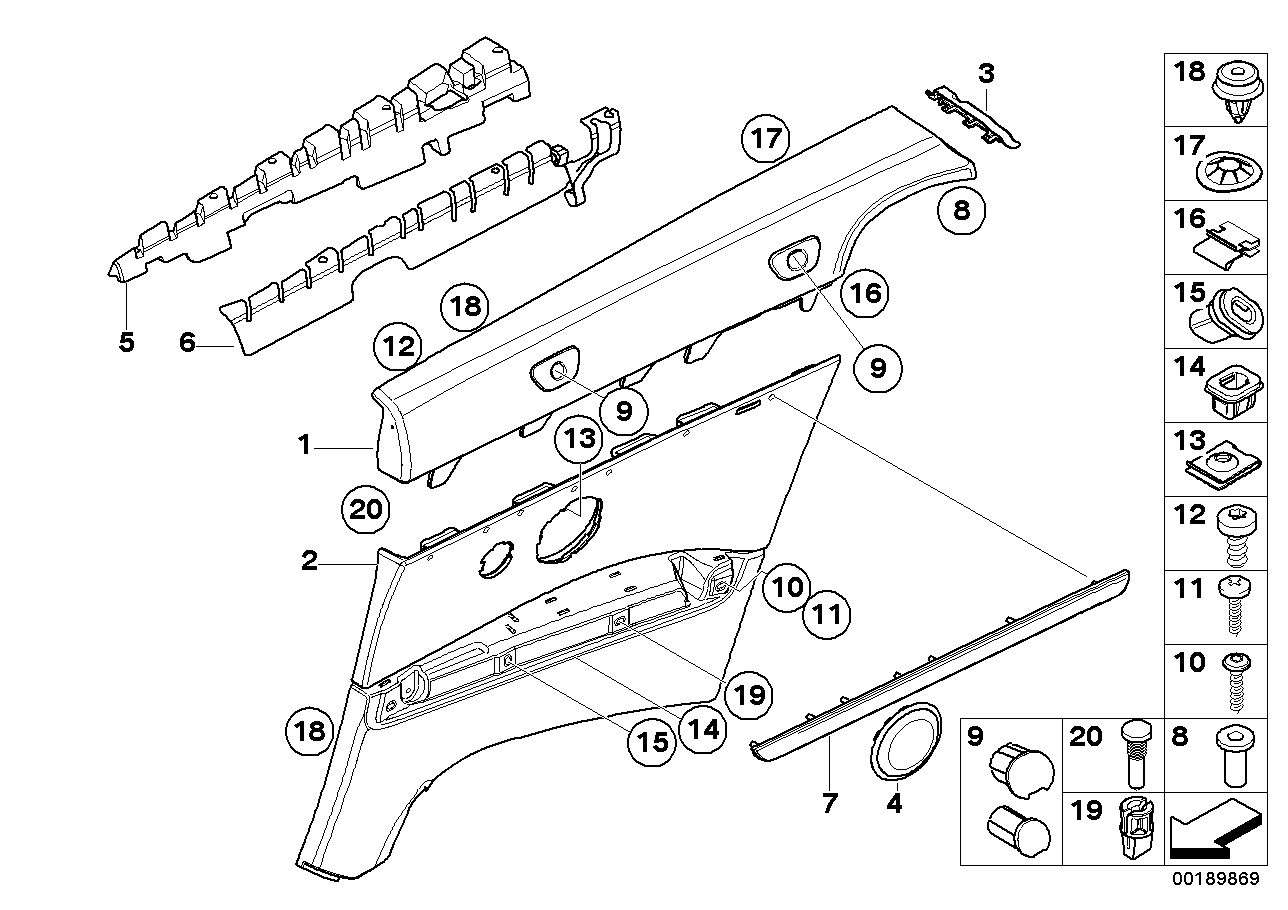 3
17
8
5
6
18
12
16
9
9
1
13
20
2
10
11
19
18
15
14
7
4
18
17
16
15
14
13
12
11
10
9
20
8
19
00189869