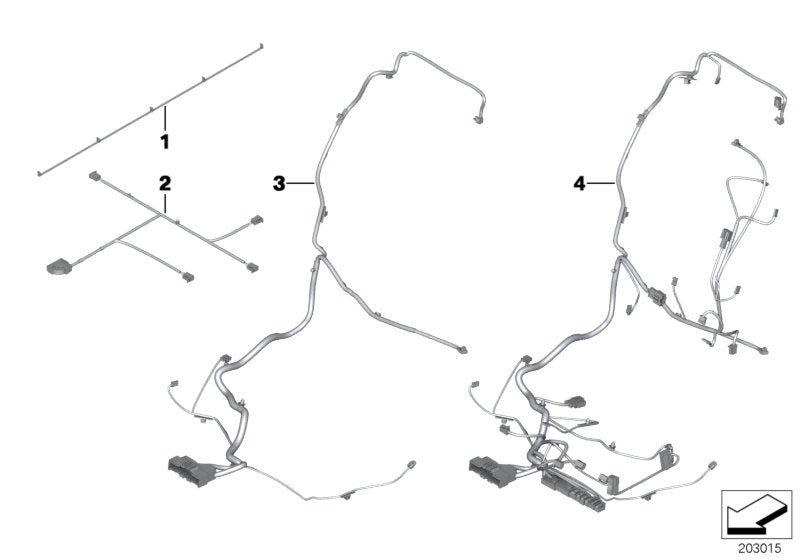 1
2
3
4
203015