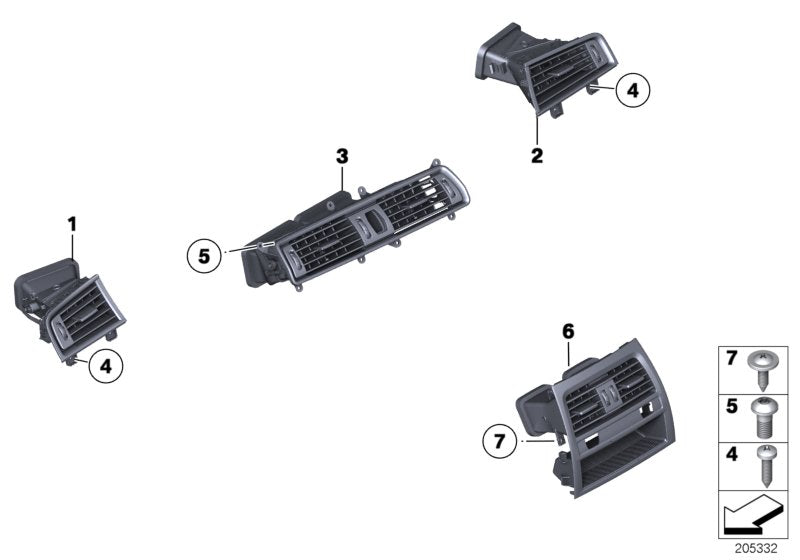 4
2
3
1
5
4
6
7
7
5
4
205332