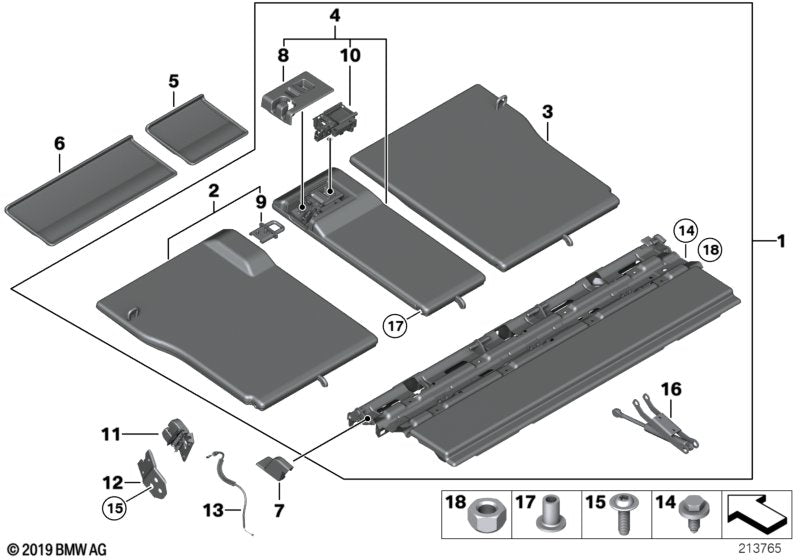 4
8
10
5
3
6
2
9
14
18
1
17
16
11
12
15
13
7
18
17
15
14
© 2019 BMW AG
213765