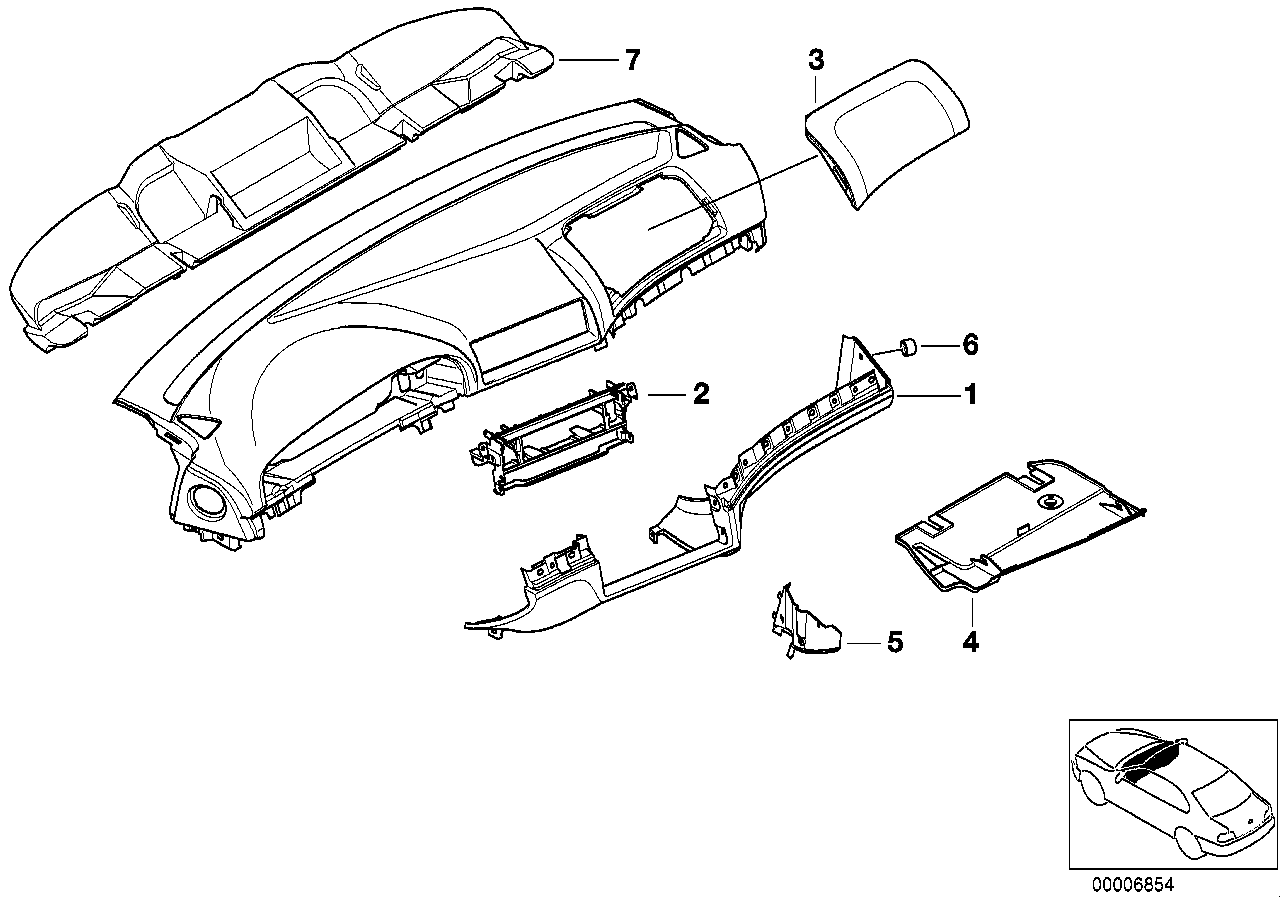 7
3
6
2
1
5
4
00006854