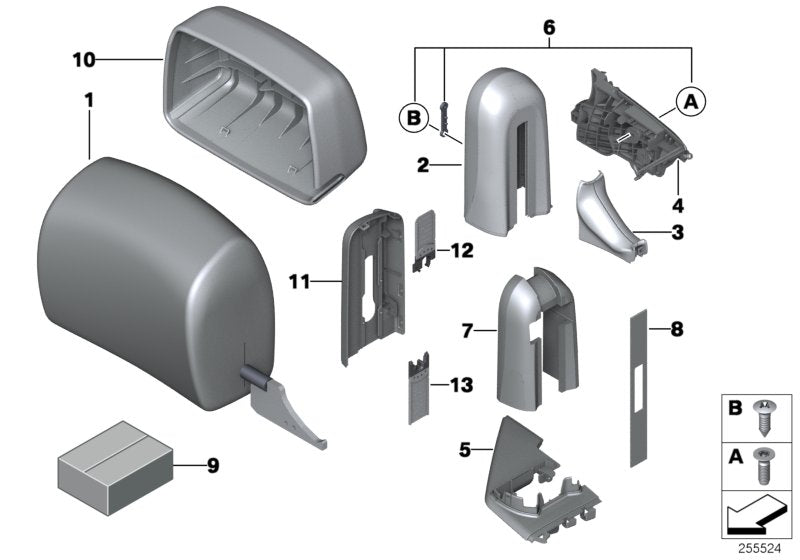 10
1
6
B
A
2
4
3
12
11
7
8
13
5
9
B
A
255524