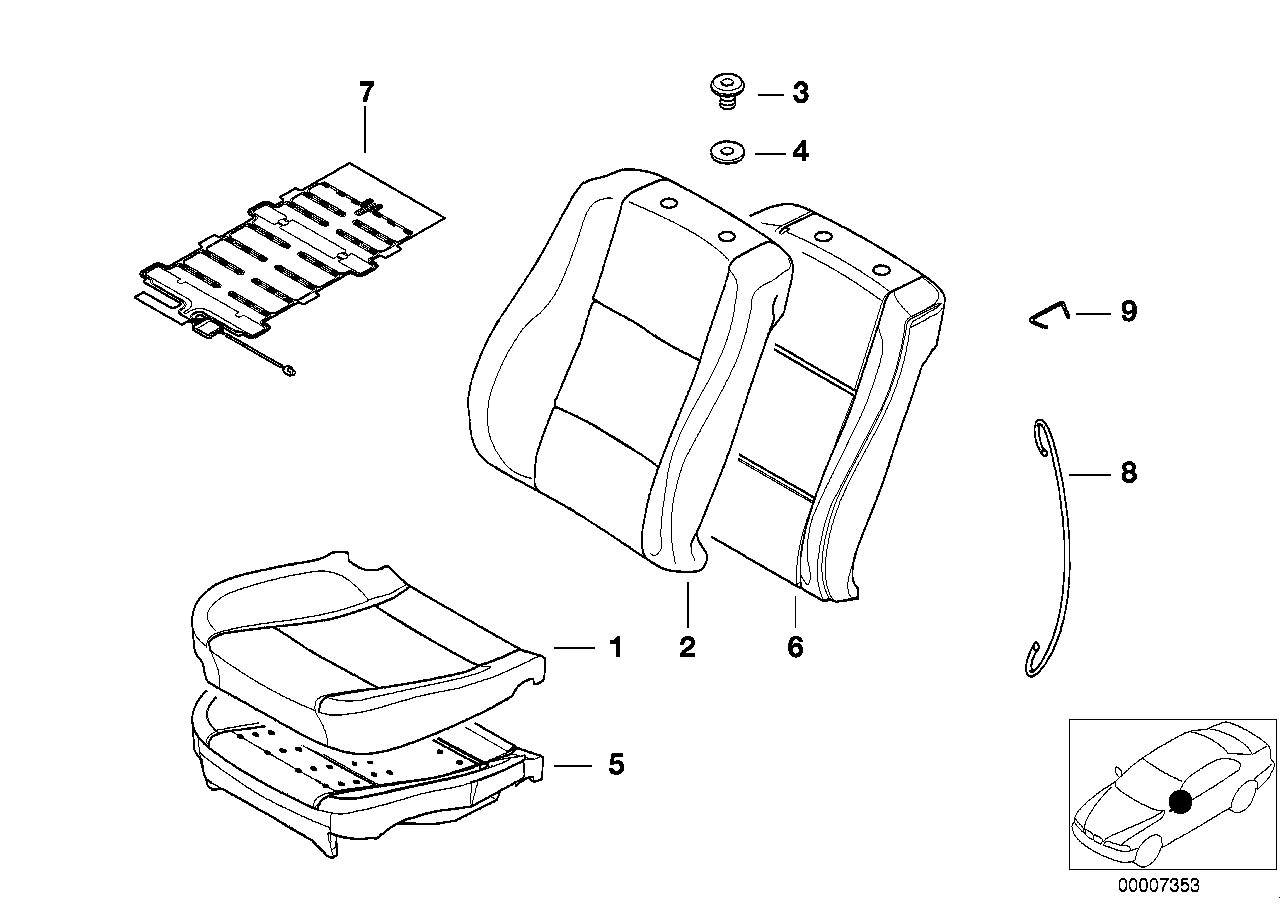 7
3
4
9
8
1
2
6
5
00007353