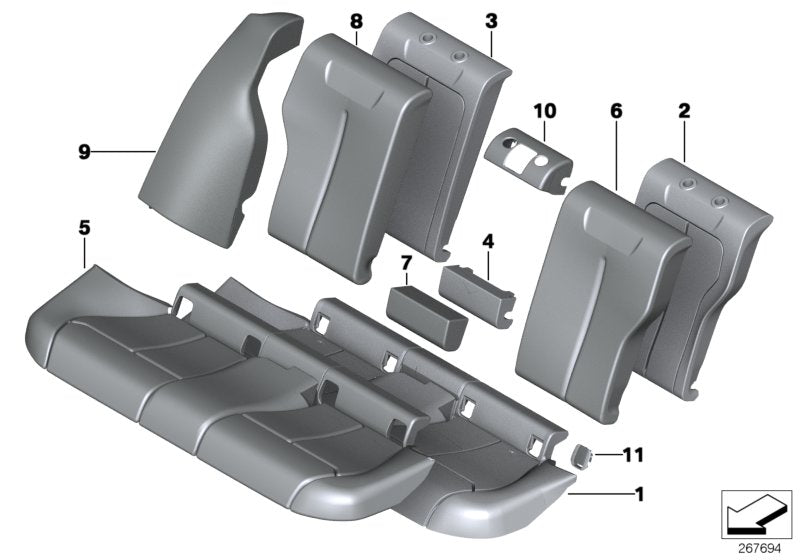 8
3
10
6
2
9
5
7
4
11
1
267694