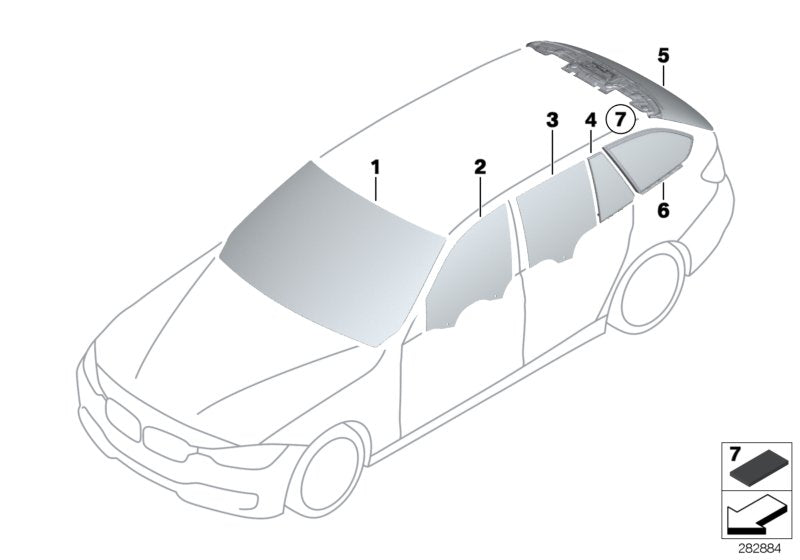 5
3
4
7
1
2
6
7
282884