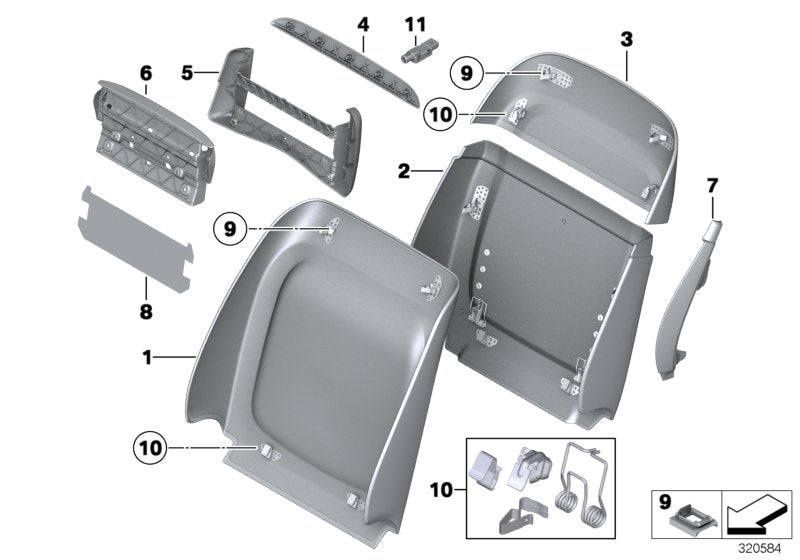 4
11
3
6
5
9
10
2
7
9
8
1
10
10
9
320584