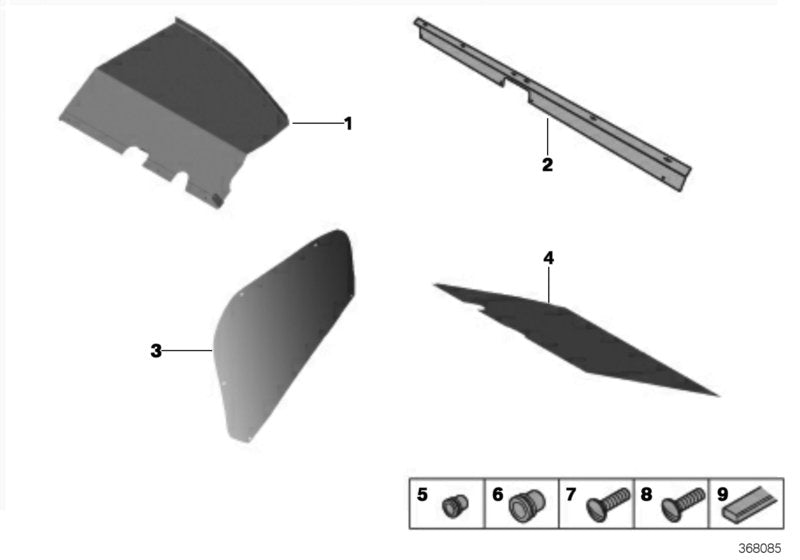 1
2
3
4
5
6
7
8
9
368085