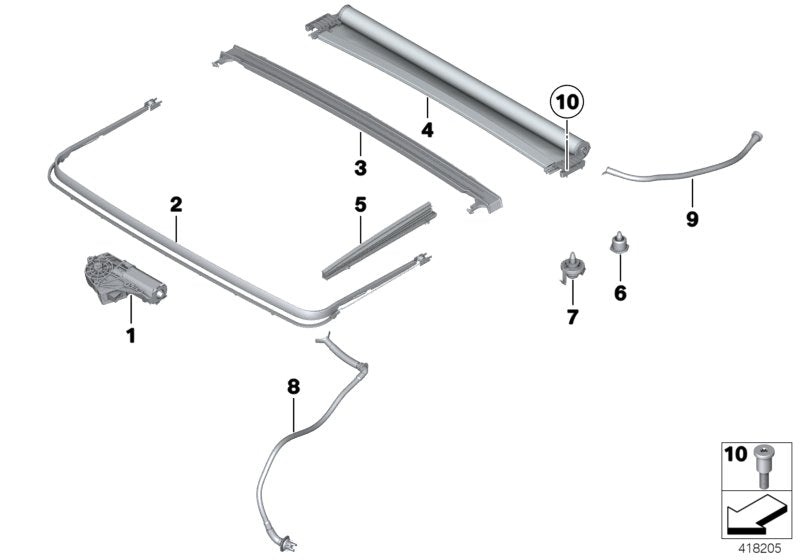 10
4
3
2
5
9
6
7
1
8
10
418205