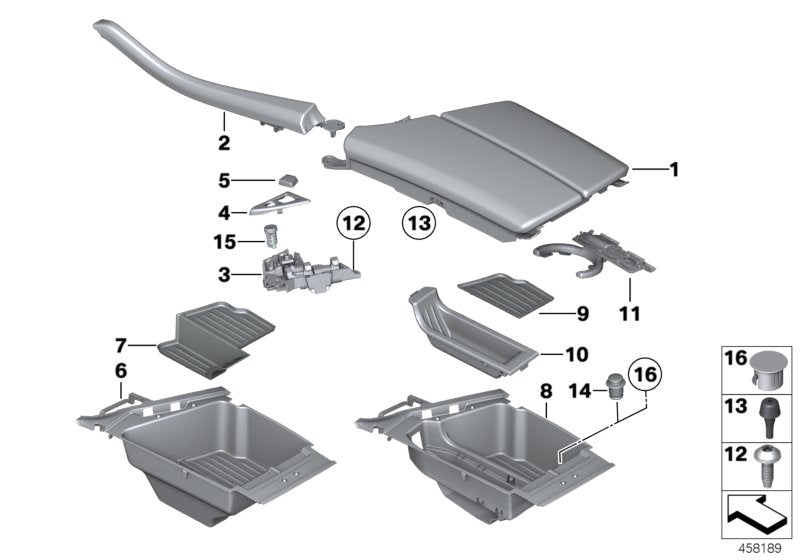 2
1
5
4
12
13
15
3
9
11
7
10
6
8
14
16
16
13
12
458189