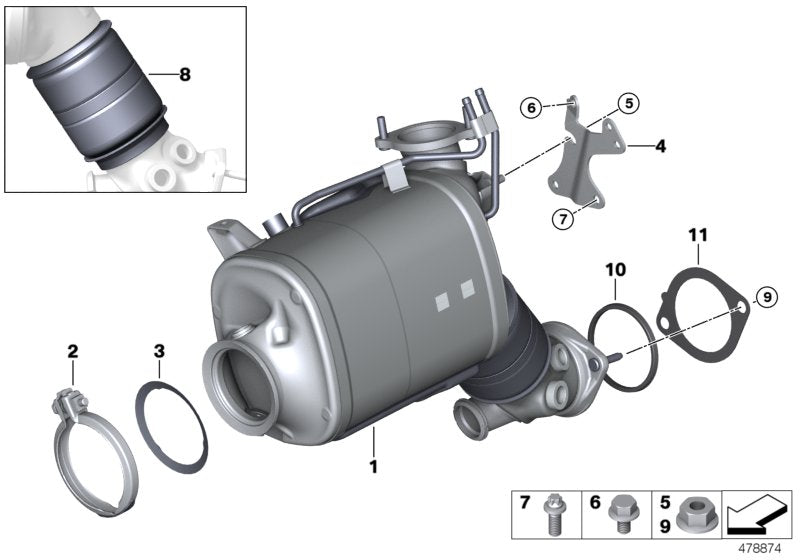 8
6
5
4
7
11
10
9
2
3
1
7
6
5
9
478874