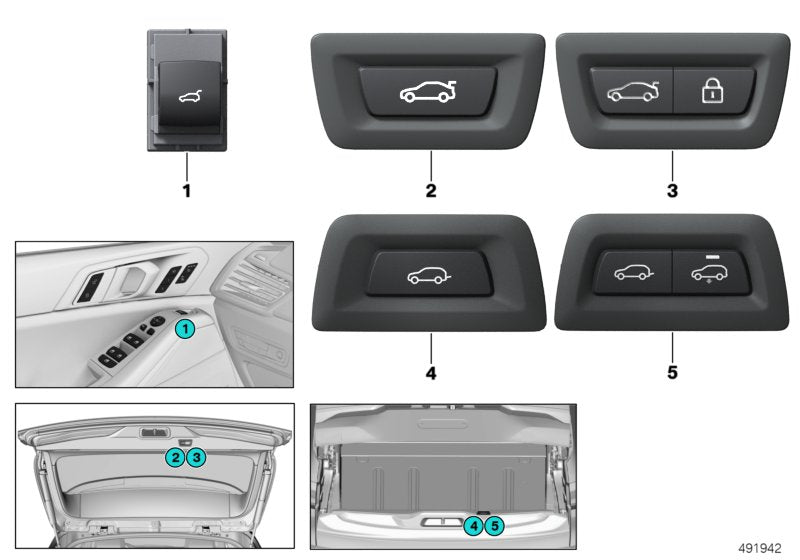 1
2
3
4
5
1
2 3
4 5
491942