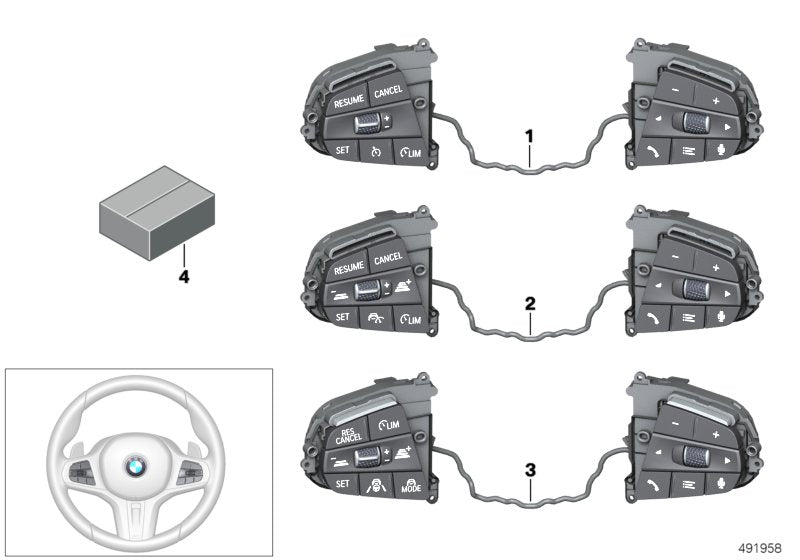 RESUME
CANCEL
SET
LIM
1
4
RESUME
CANCEL
SET
LIM
2
RES CANCEL
LIM
SET
MODE
3
491958