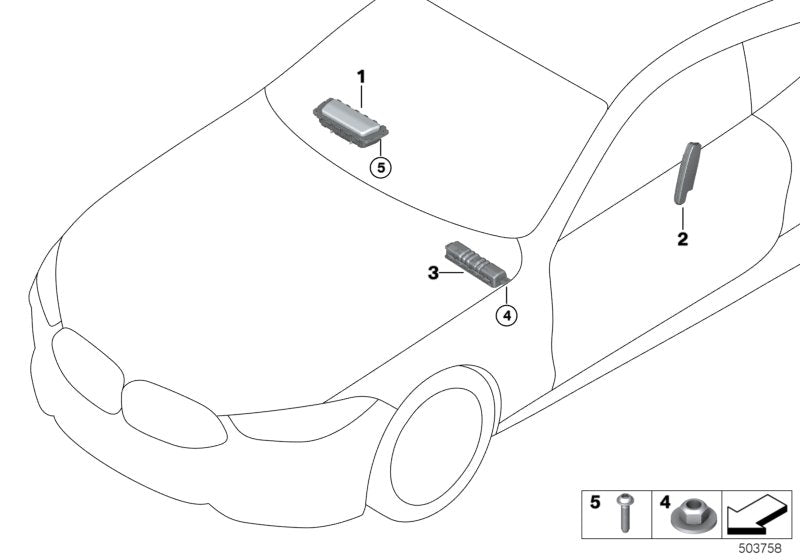 1
5
2
3
4
5
4
503758