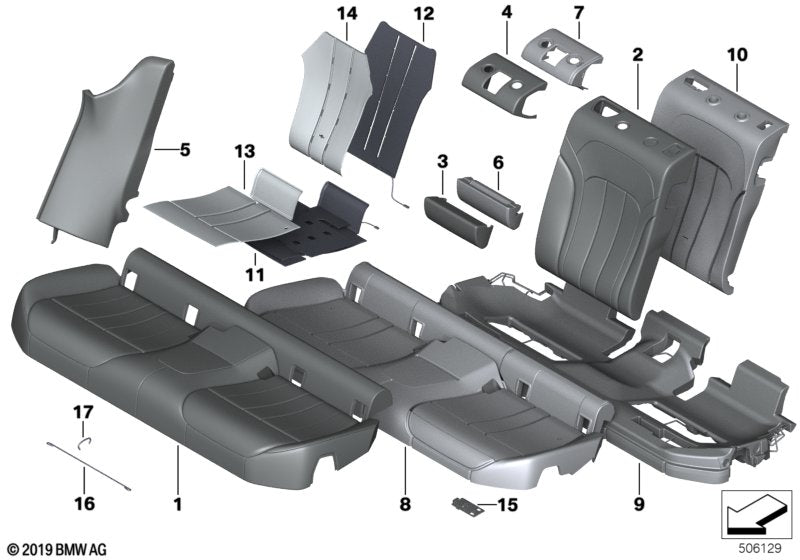 14
12
4
7
2
10
5
13
3
6
11
17
16
1
8
15
9
© 2019 BMW AG
506129