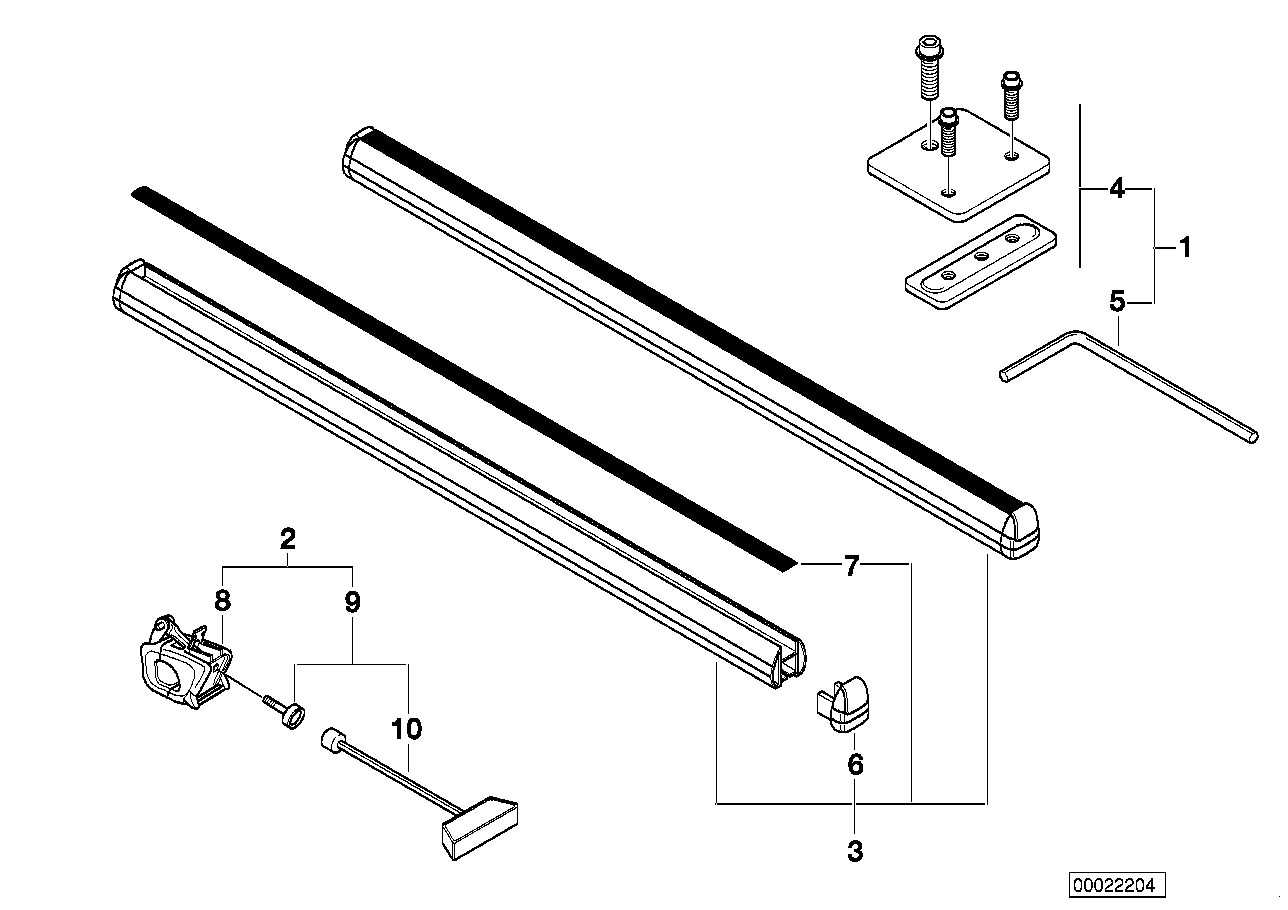 4
1
5
2
8
9
7
10
6
3
00022204