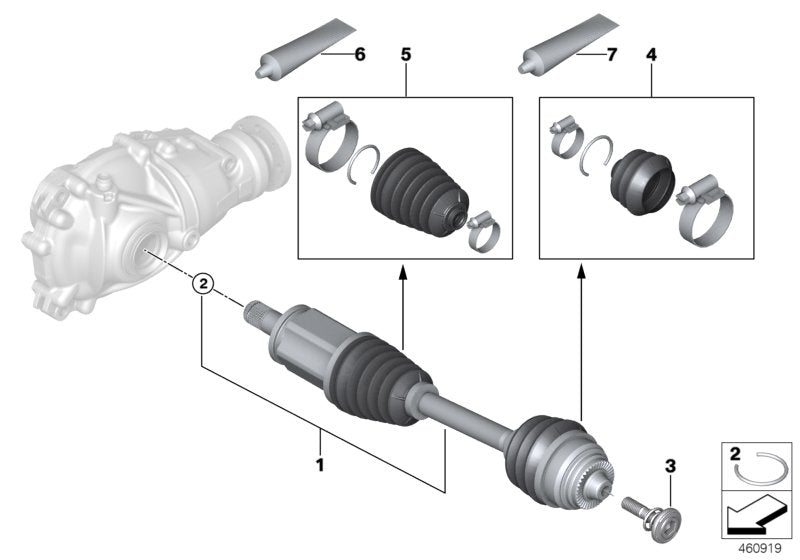 6
5
7
4
2
1
3
2
460919