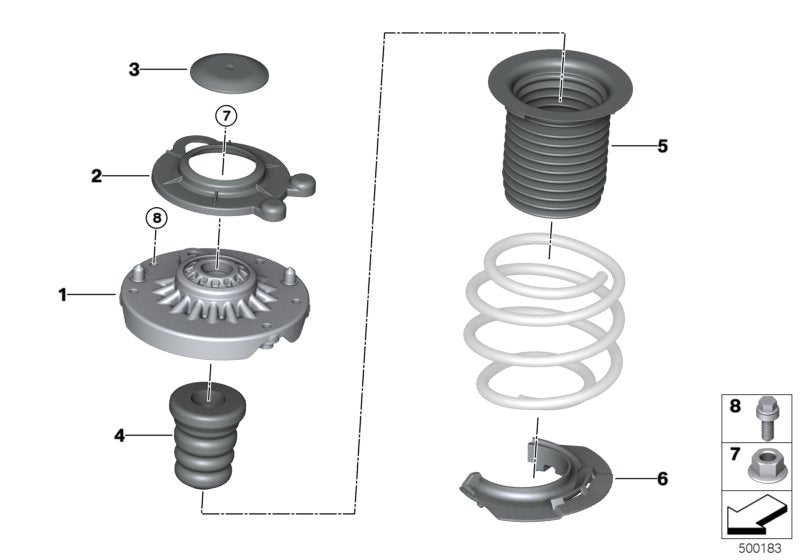 3
7
2
8
1
4
5
6
8
7
500183