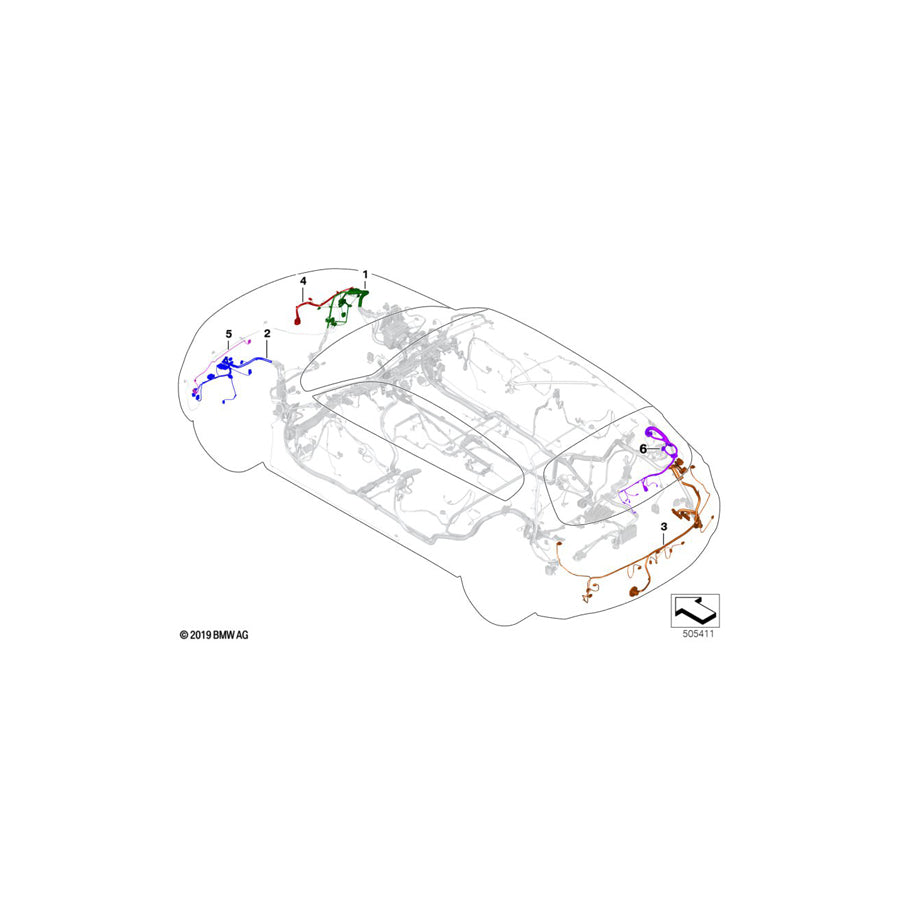 4
1
5
2
6
3
© 2019 BMW AG
505411