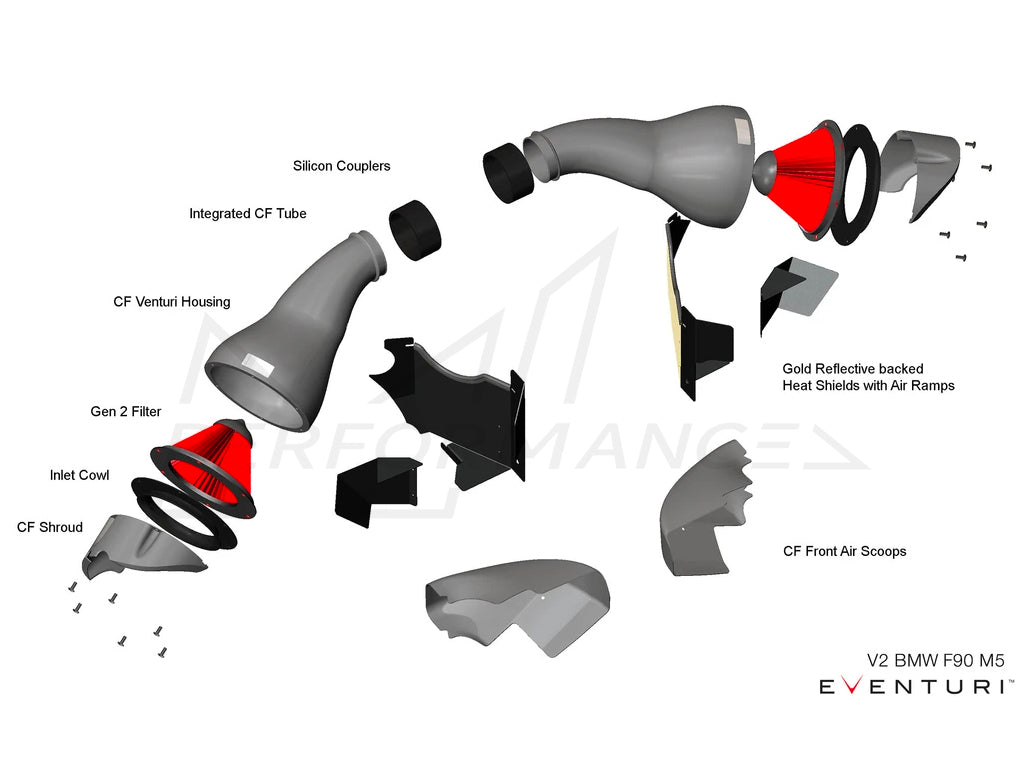 Silicon Couplers

Integrated CF Tube

CF Venturi Housing

Gen 2 Filter

Inlet Cowl

CF Shroud

Gold Reflective backed Heat Shields with Air Ramps

CF Front Air Scoops

PERFORMANCE

V2 BMW F90 M5

EVENTURI™