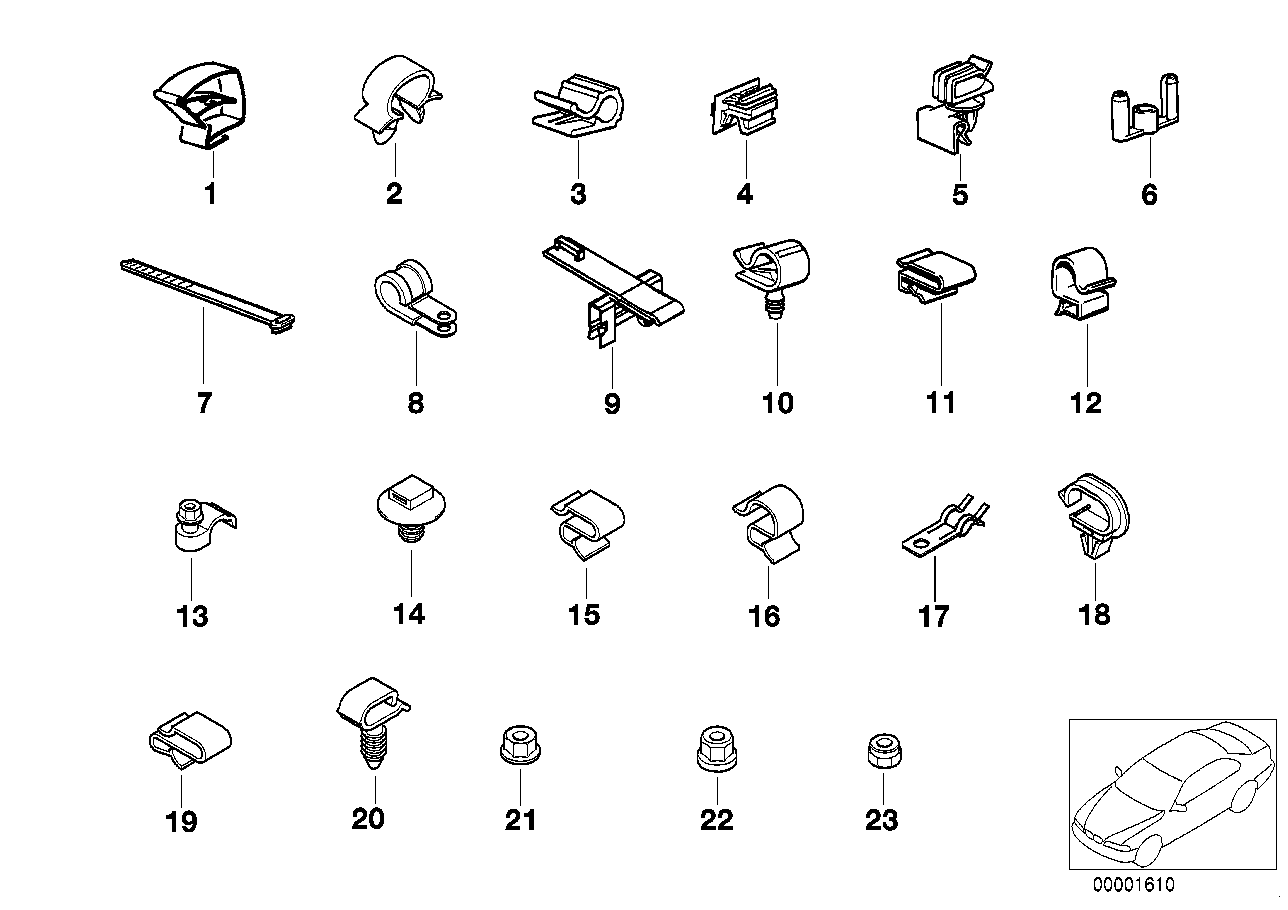 1
2
3
4
5
6
7
8
9
10
11
12
13
14
15
16
17
18
19
20
21
22
23
00001610