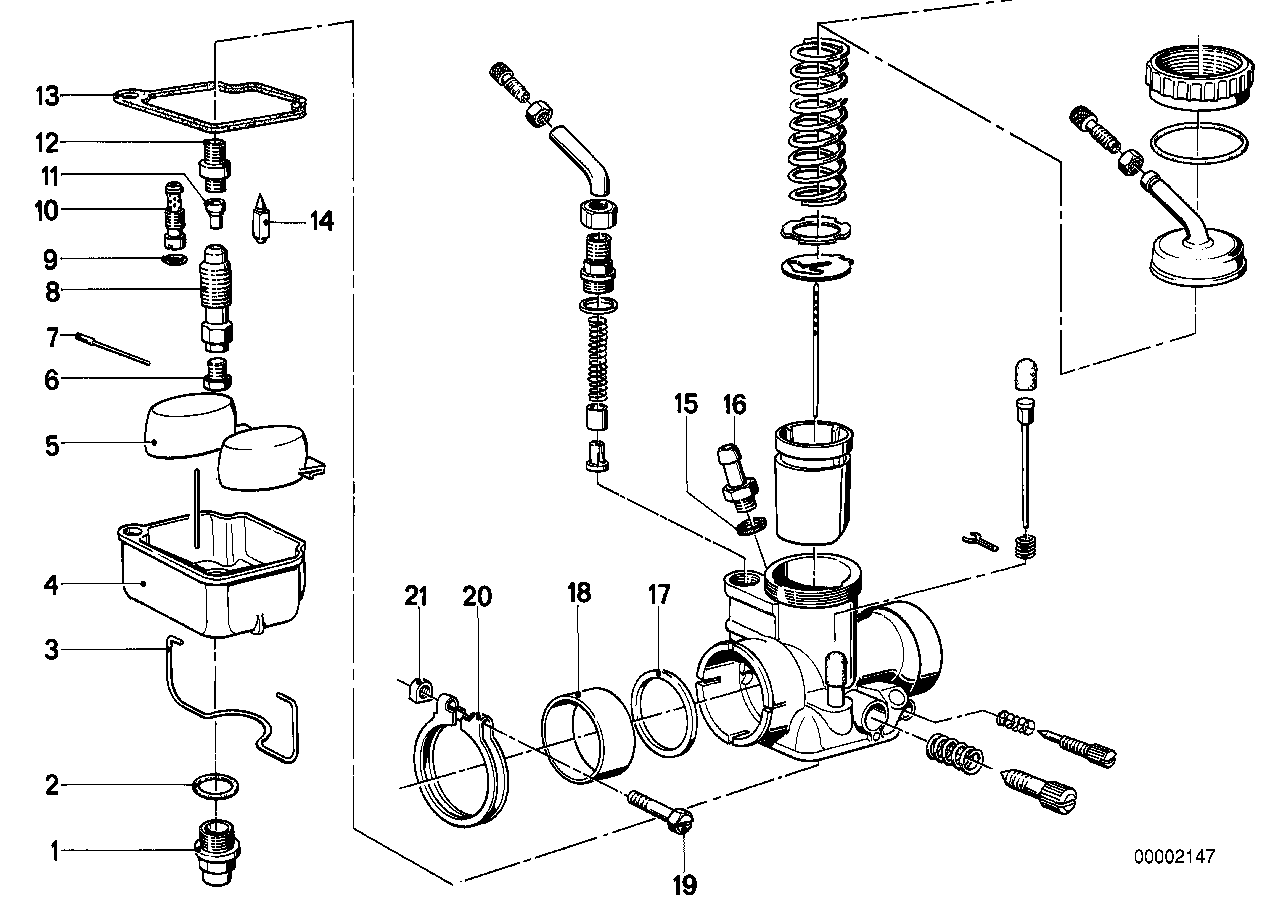 13
12
11
10
14
9
8
7
6
5
4
3
2
1
15
16
21
20
18
17
19
00002147