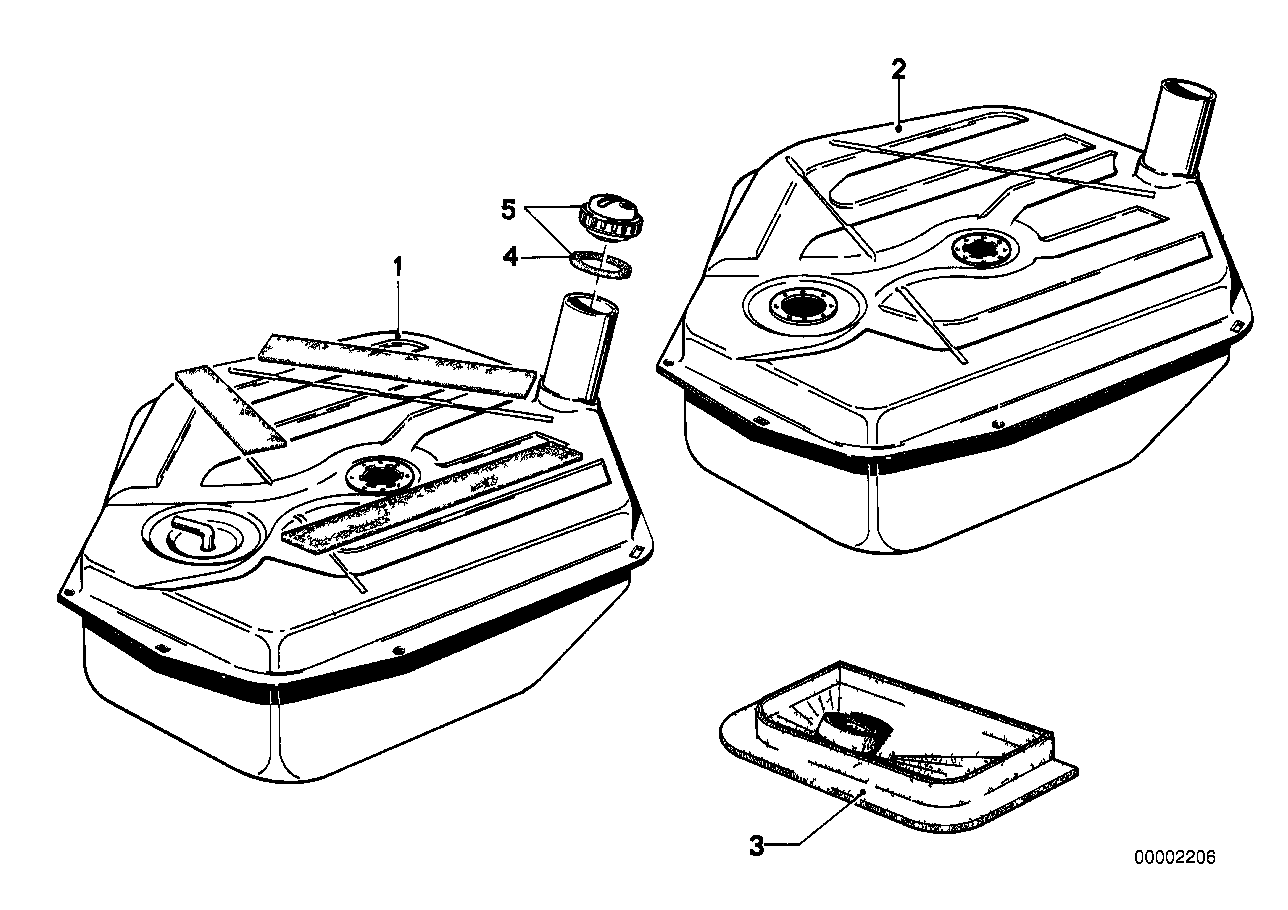 2
5
4
1
3
00002206