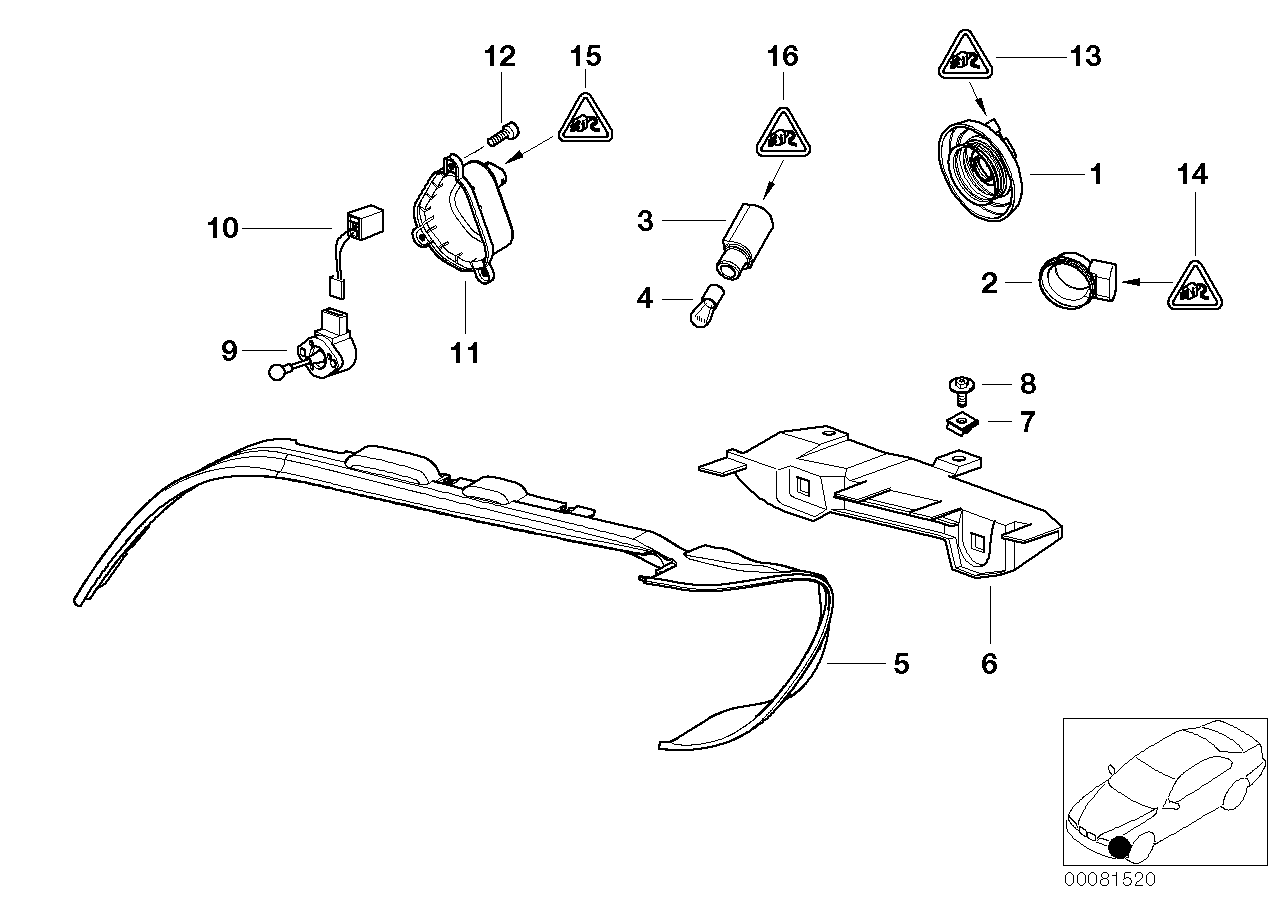 12
15
16
13
1
14
10
3
2
4
9
11
8
7
5
6
00081520