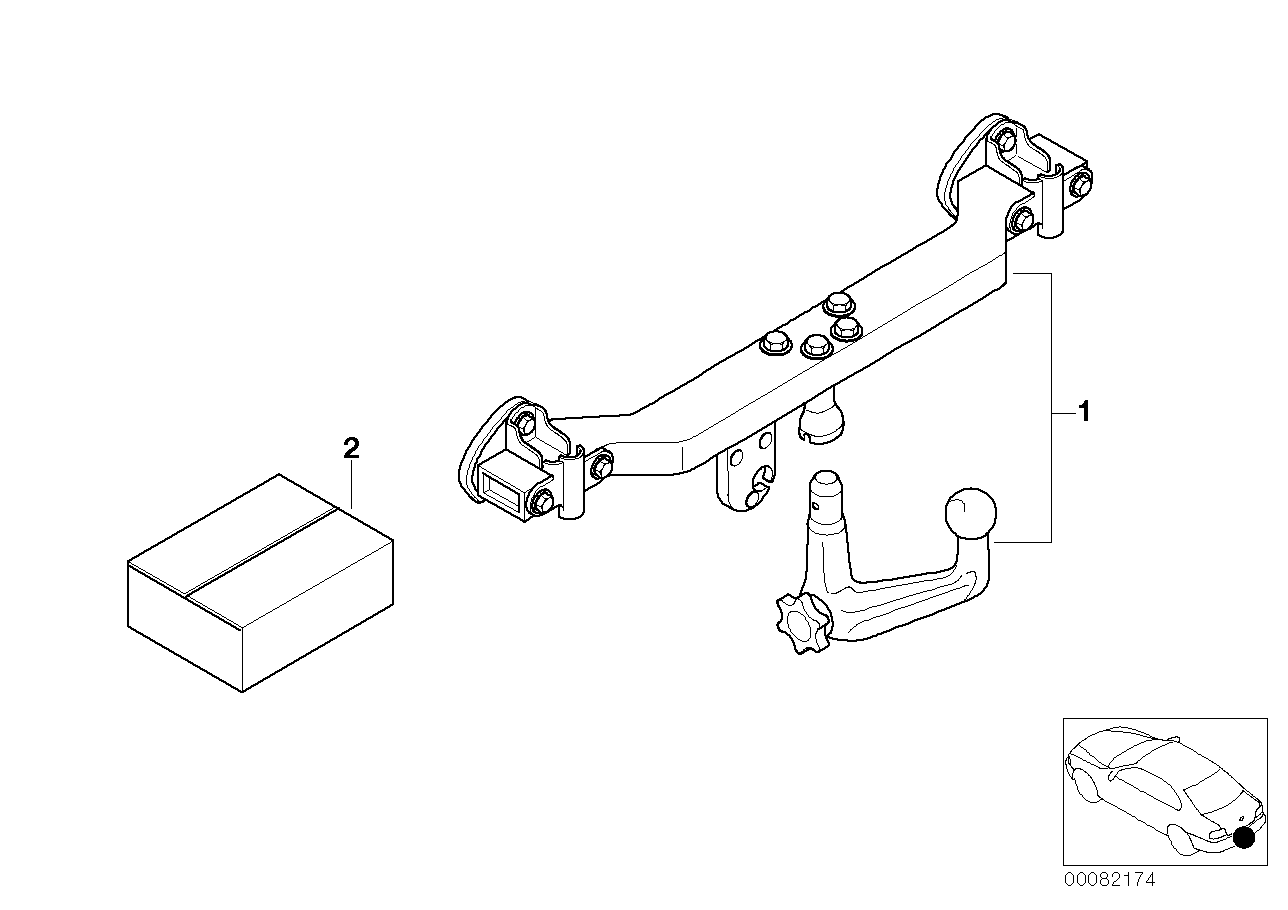 2

1

00082174