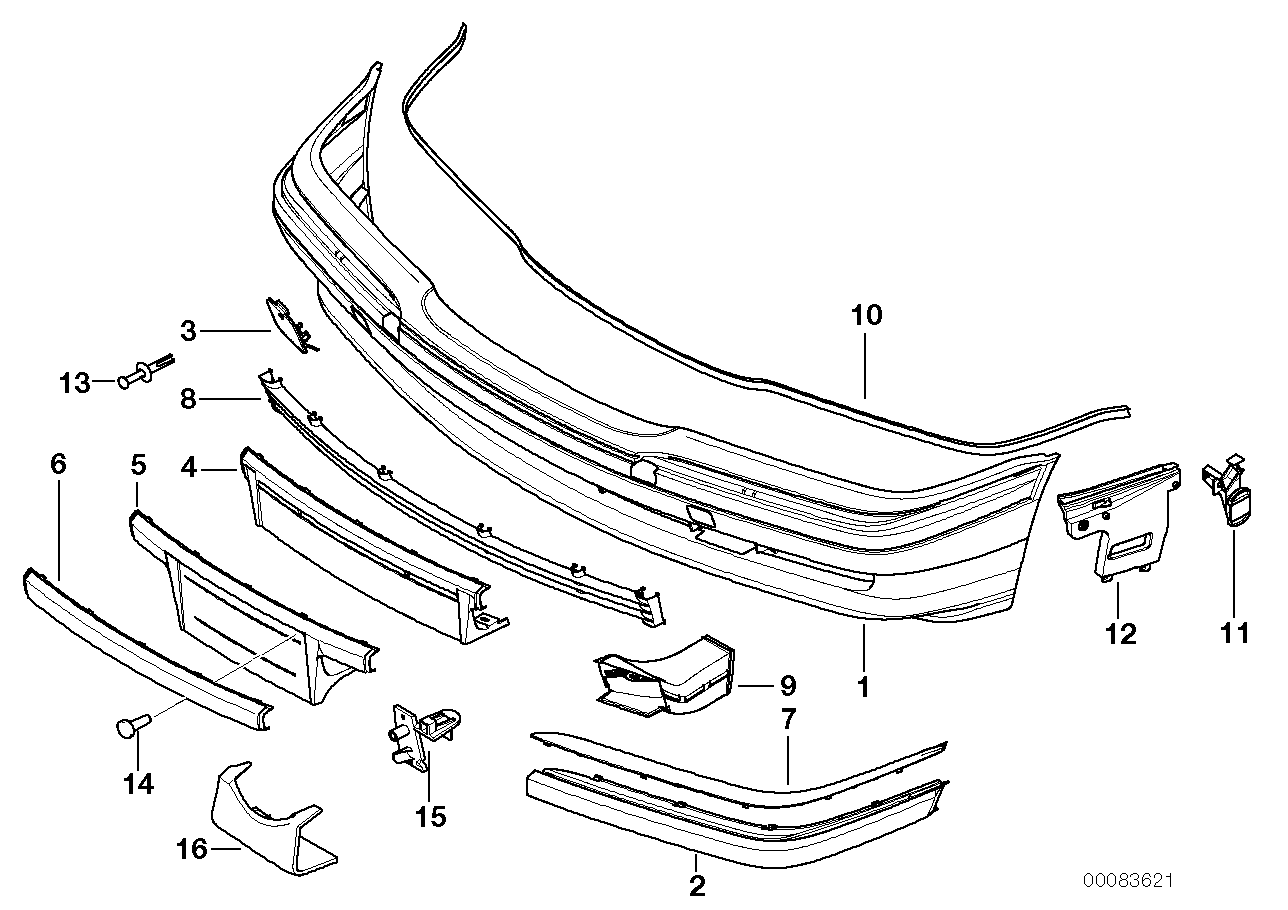 10
3
13
8
6
5
4
12
11
9
1
7
14
15
16
2
00083621