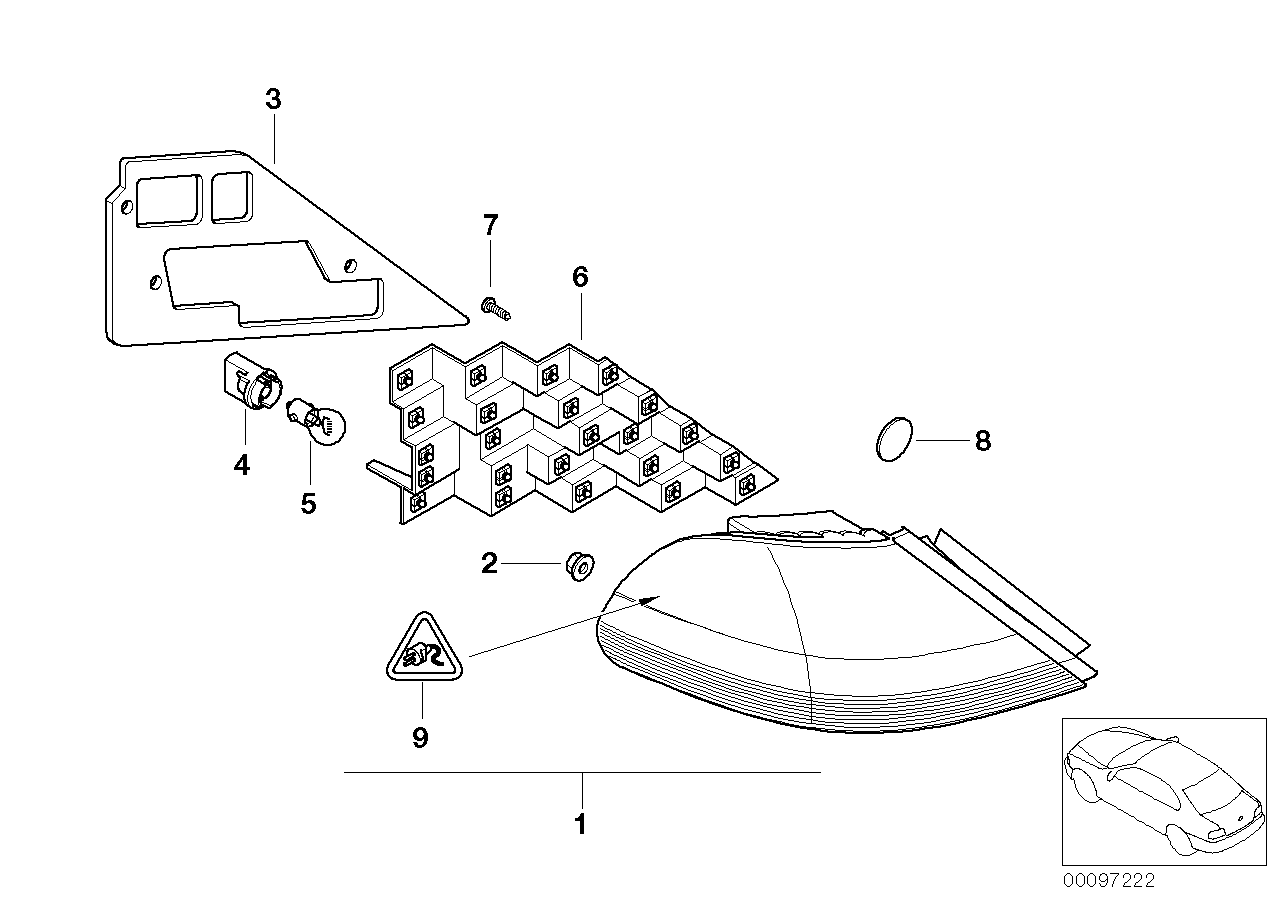 3
7
6
4
5
8
2
9
1
00097222