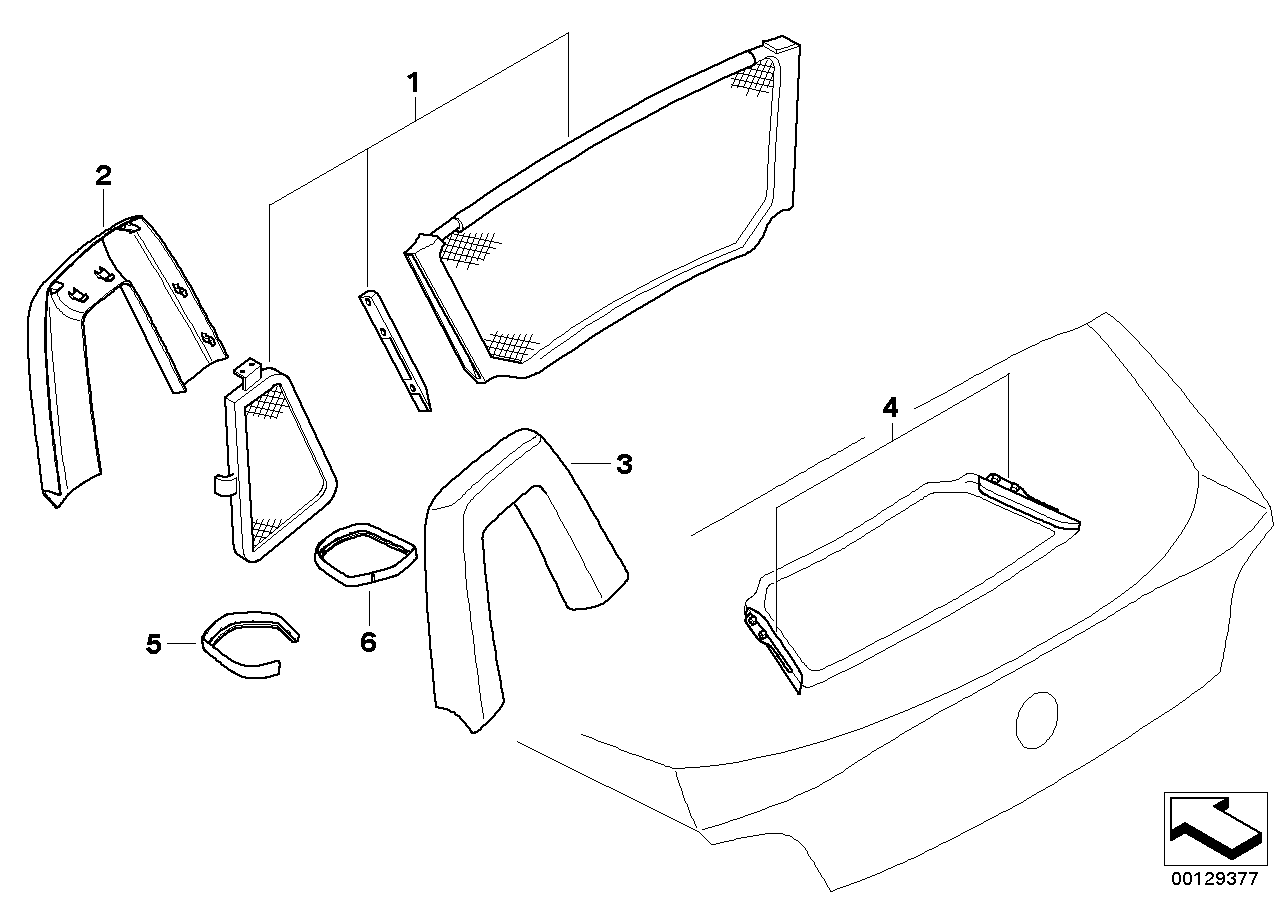 1
2
3
4
5
6
00129377