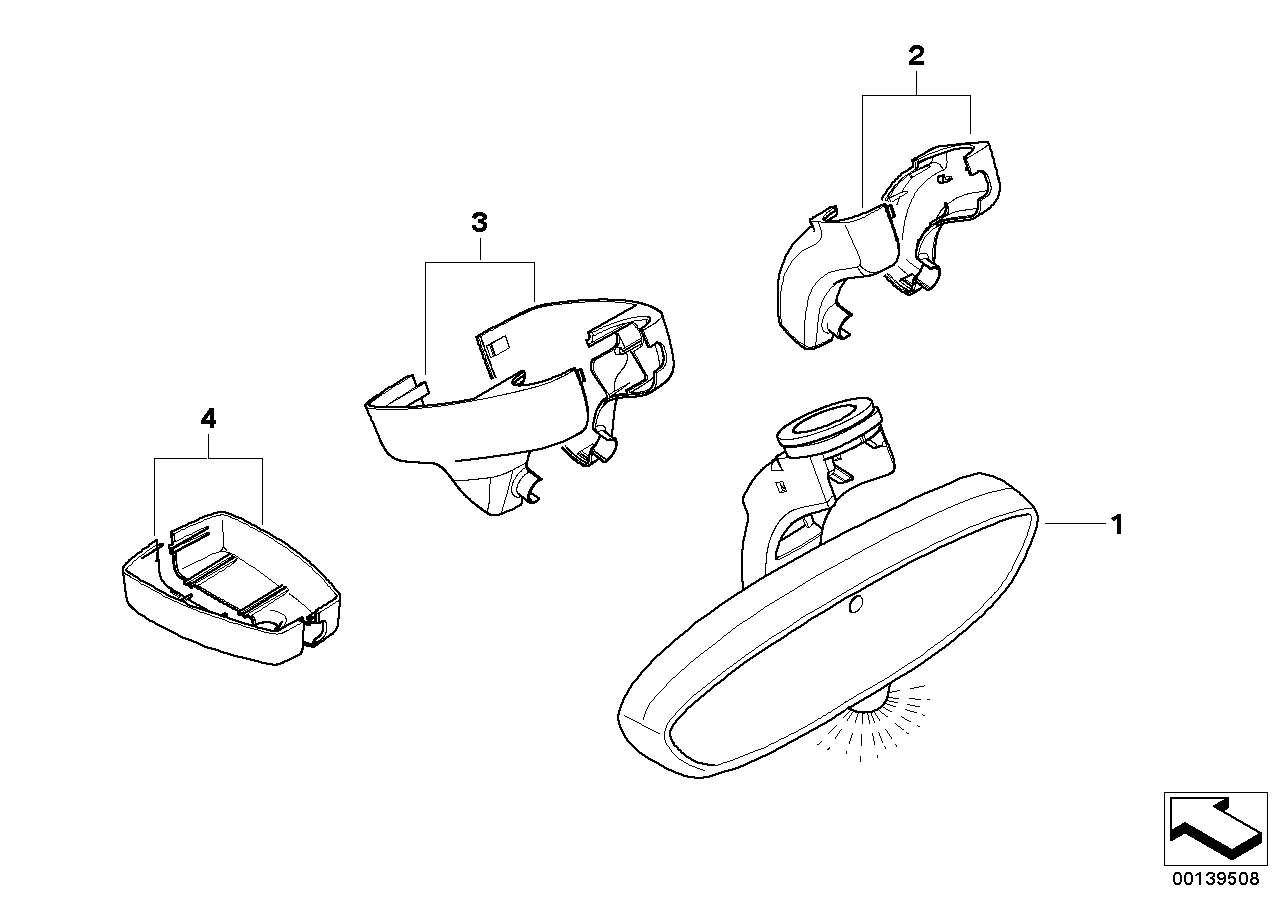 2
3
4
1
00139508