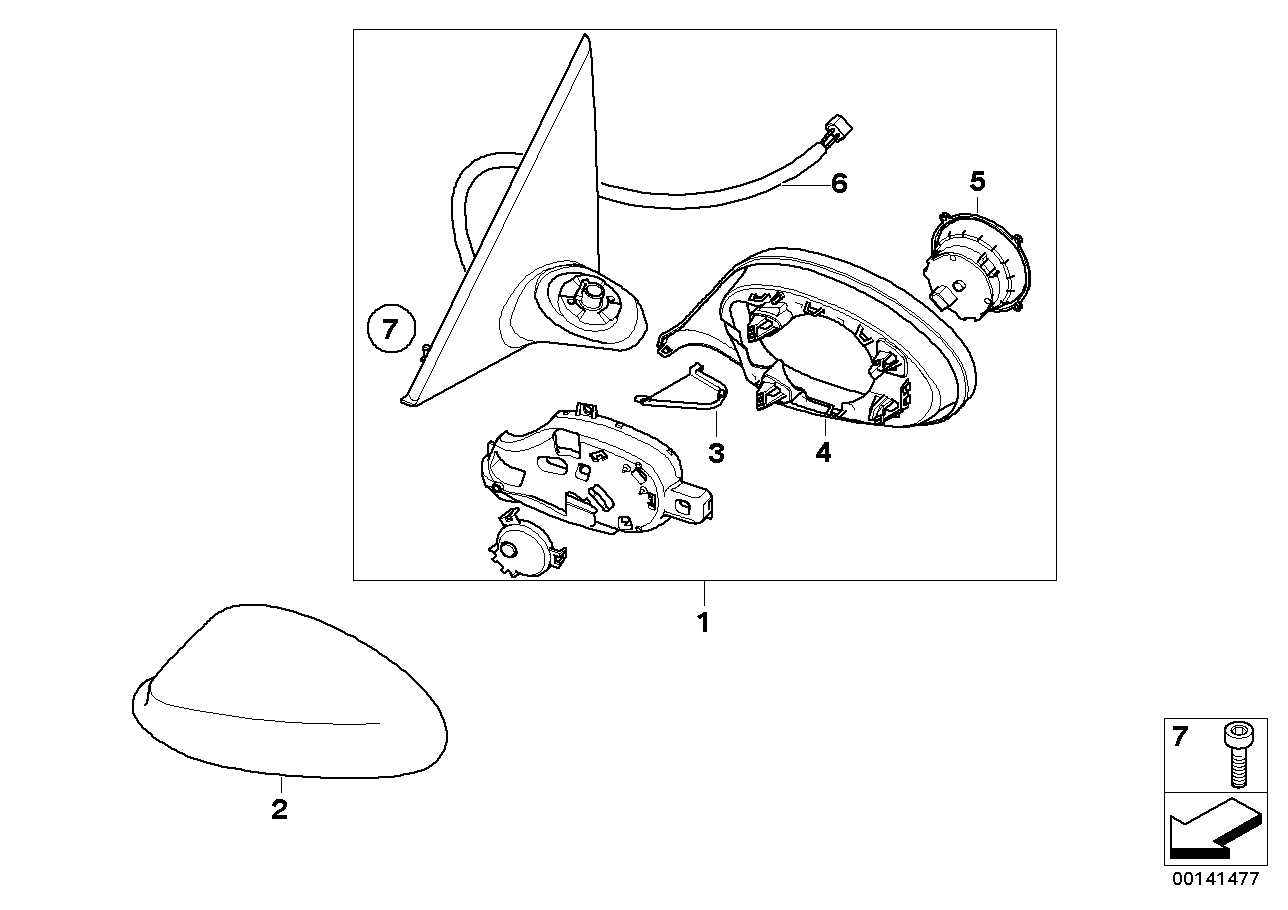 6
5
7
3
4
1
2
7
00141477