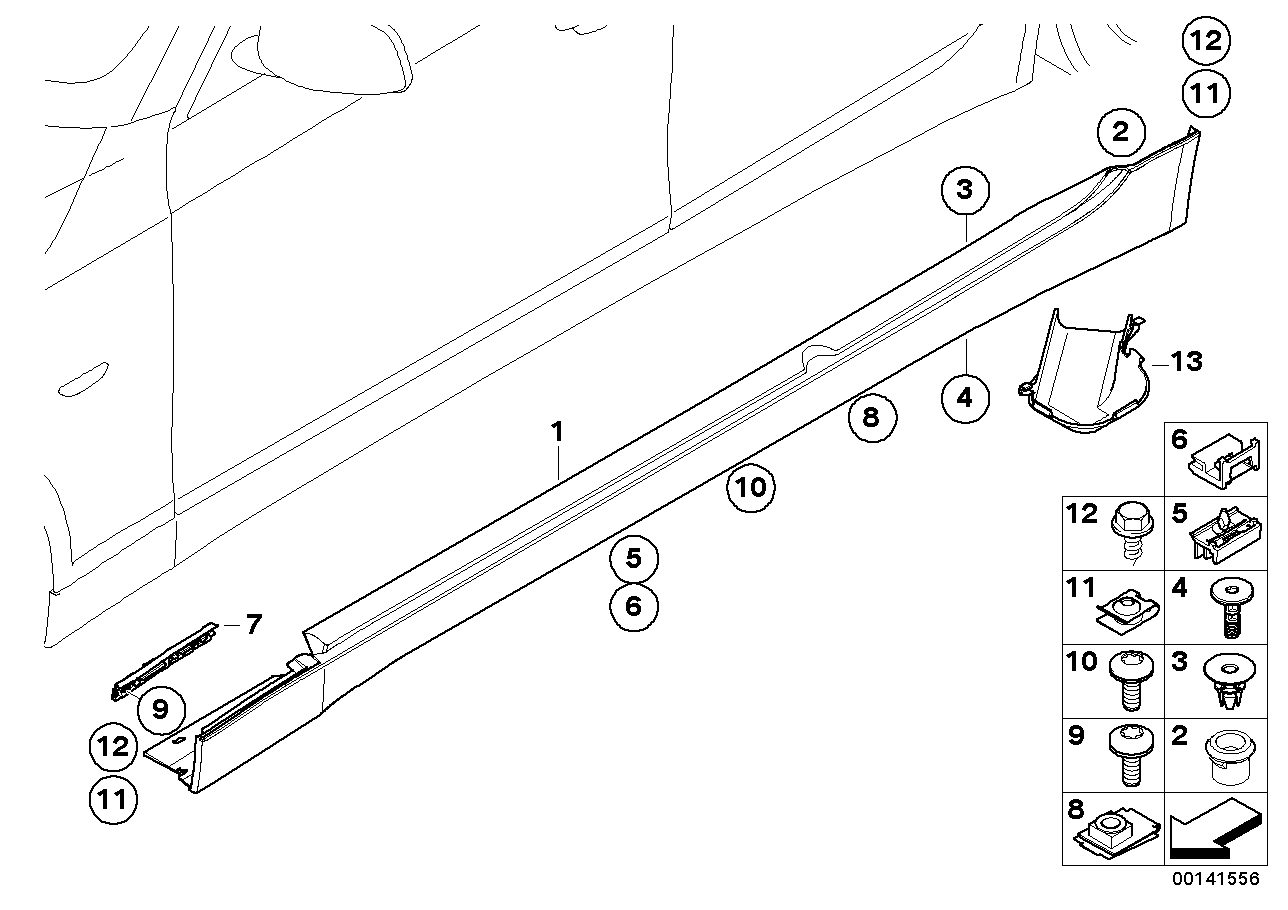 12
11
2
3
13
4
8
1
10
5
6
7
9
12
11

6
12
5
11
4
10
3
9
2
8

00141556