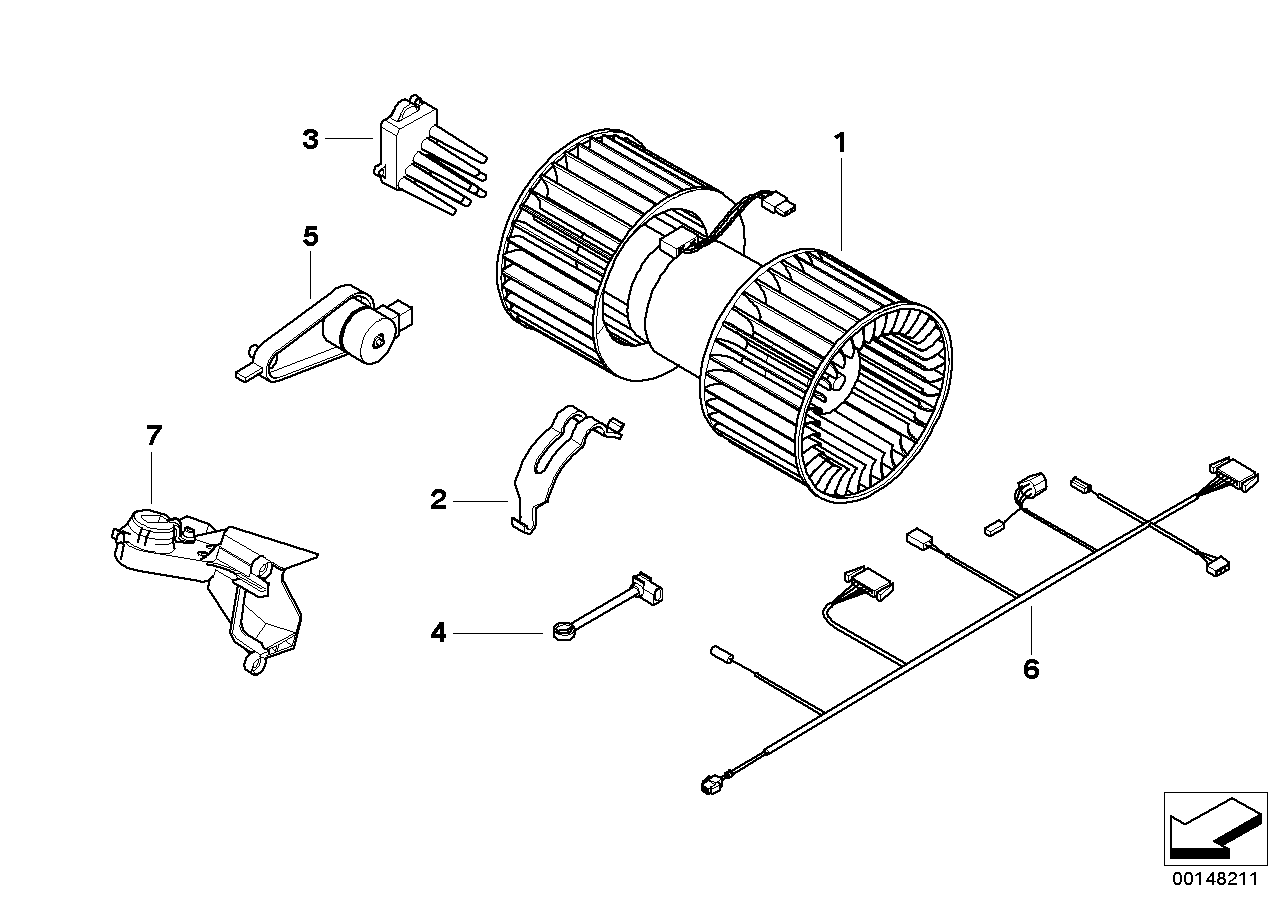 3
1
5
7
2
4
6
00148211