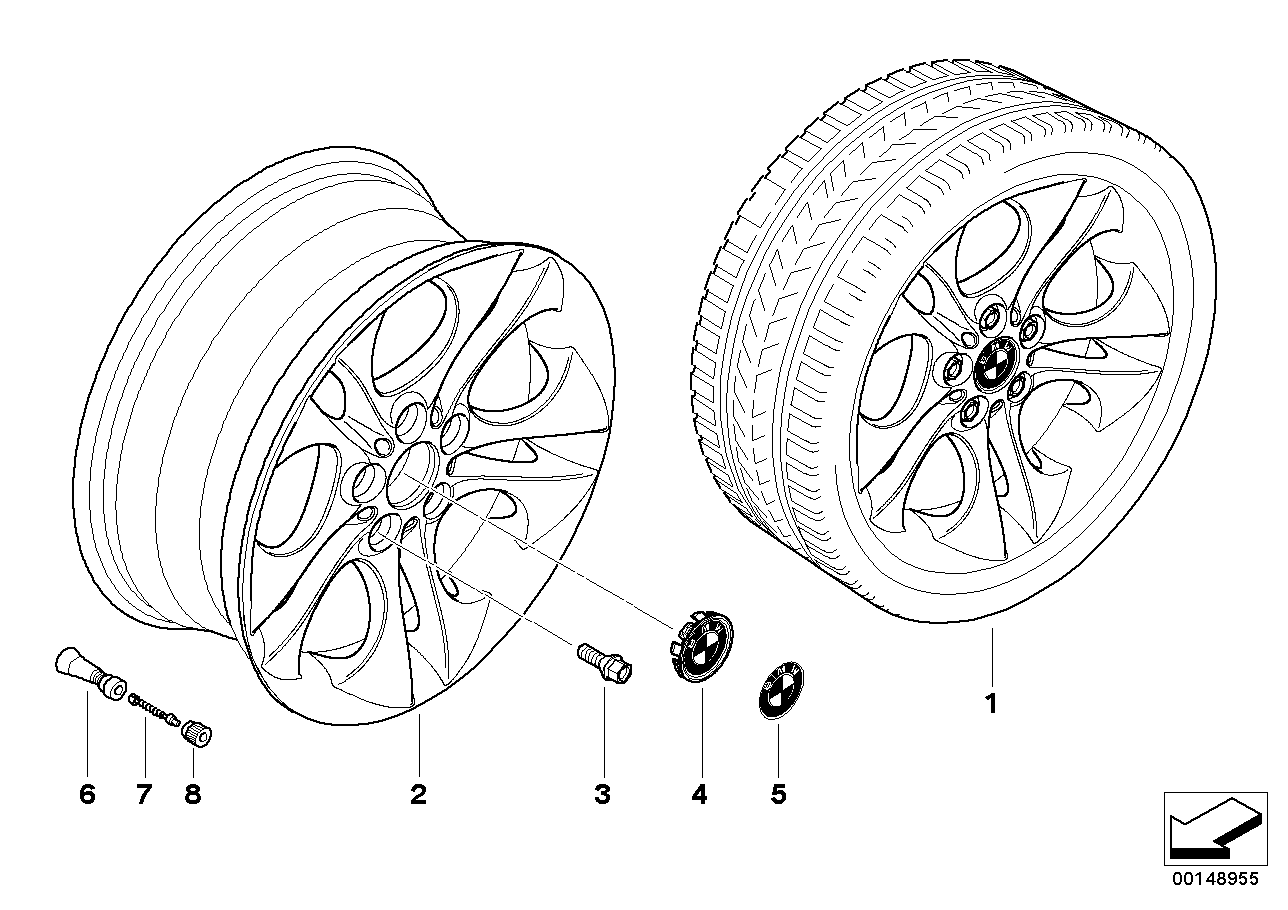 1

6 7 8 2 3 4 5

00148955