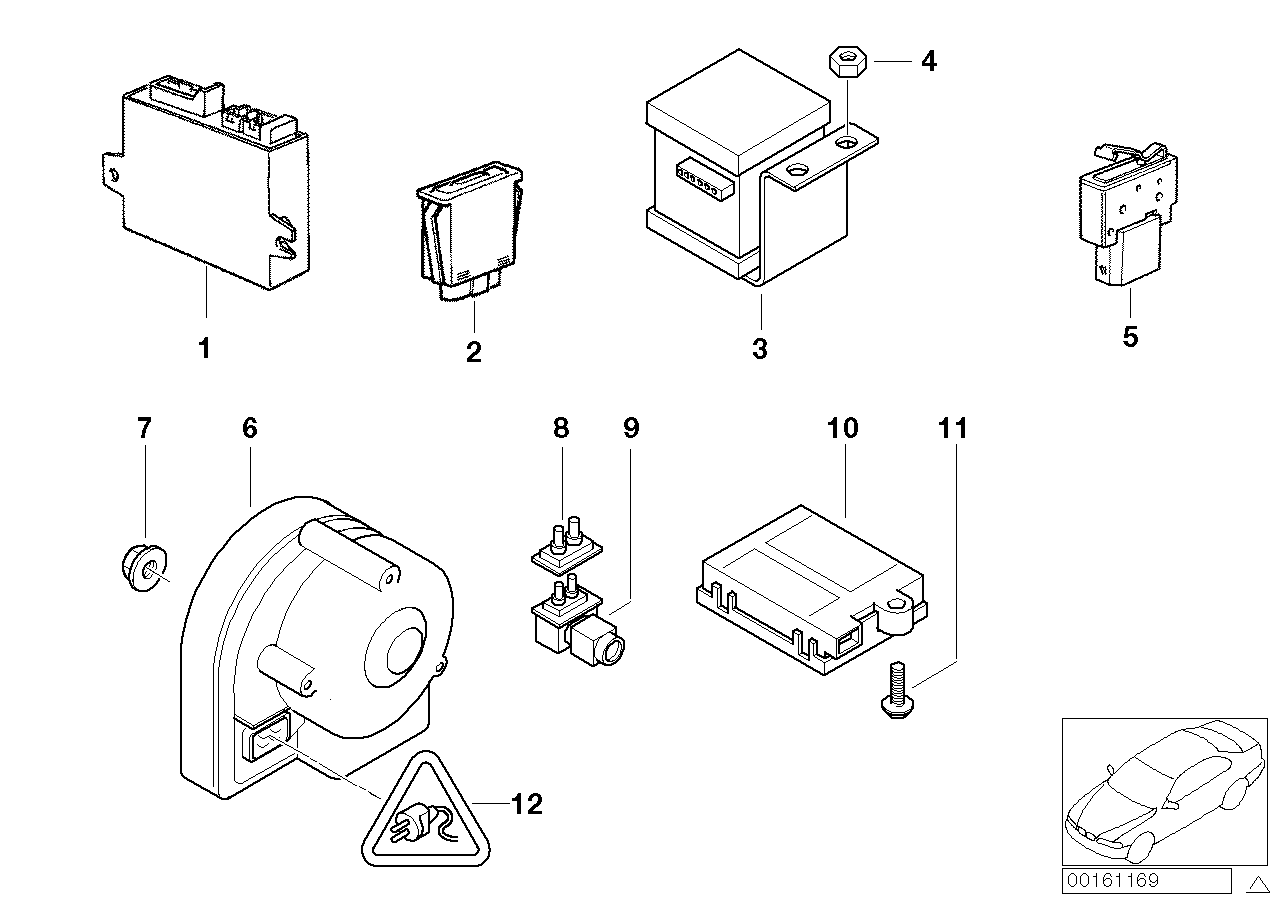 4

1

2

3

5

7

6

8

9

10

11

12

00161169